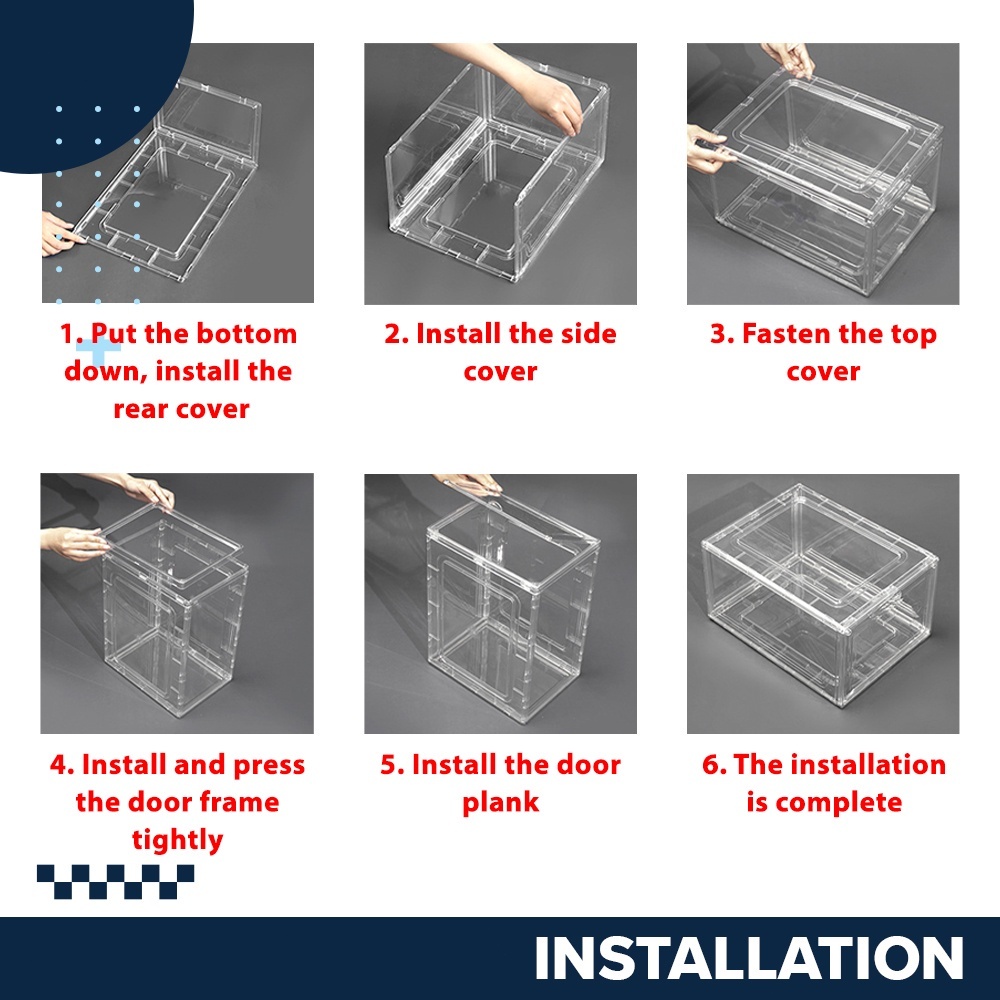 1. Put the bottom down, install the rear cover

2. Install the side cover

3. Fasten the top cover

4. Install and press the door frame tightly

5. Install the door plank

6. The installation is complete

INSTALLATION