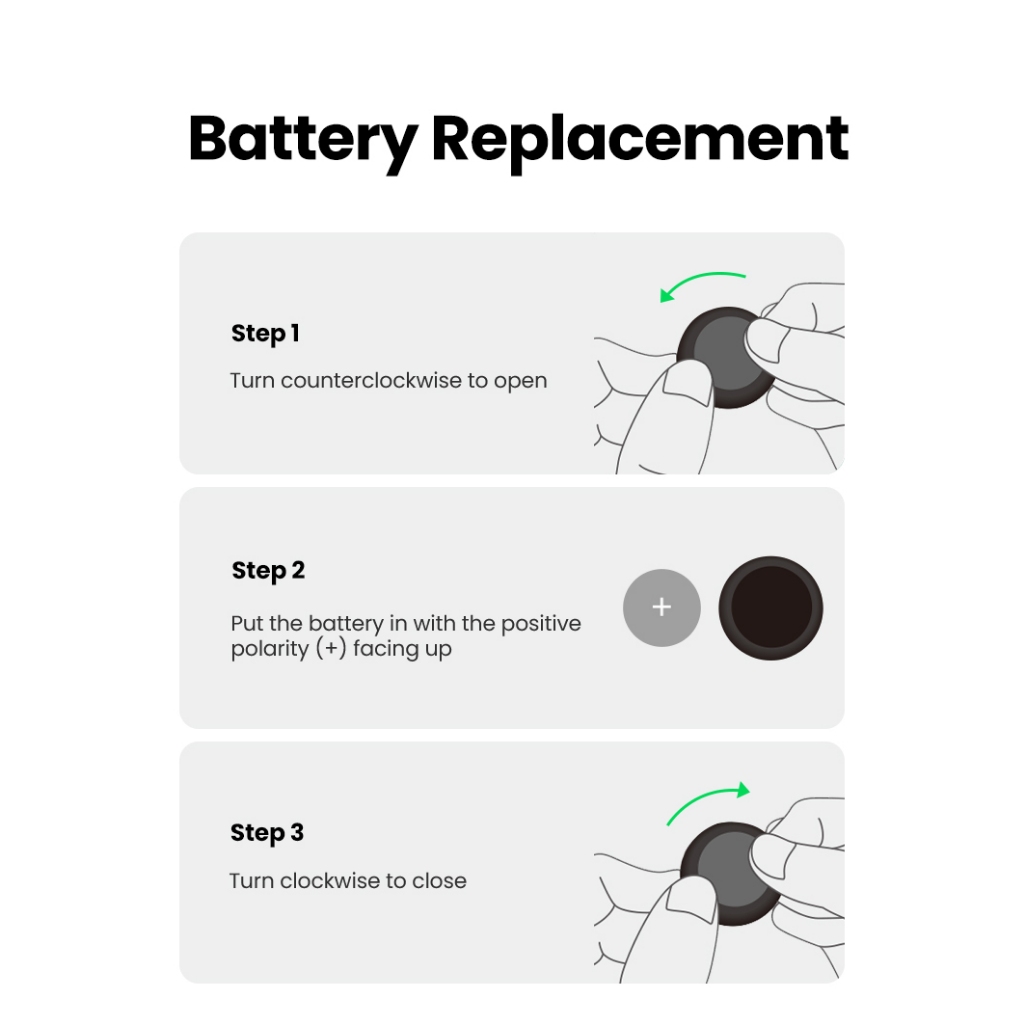 Battery Replacement

Step 1

Turn counterclockwise to open

Step 2

Put the battery in with the positive polarity (+) facing up

+

Step 3

Turn clockwise to close