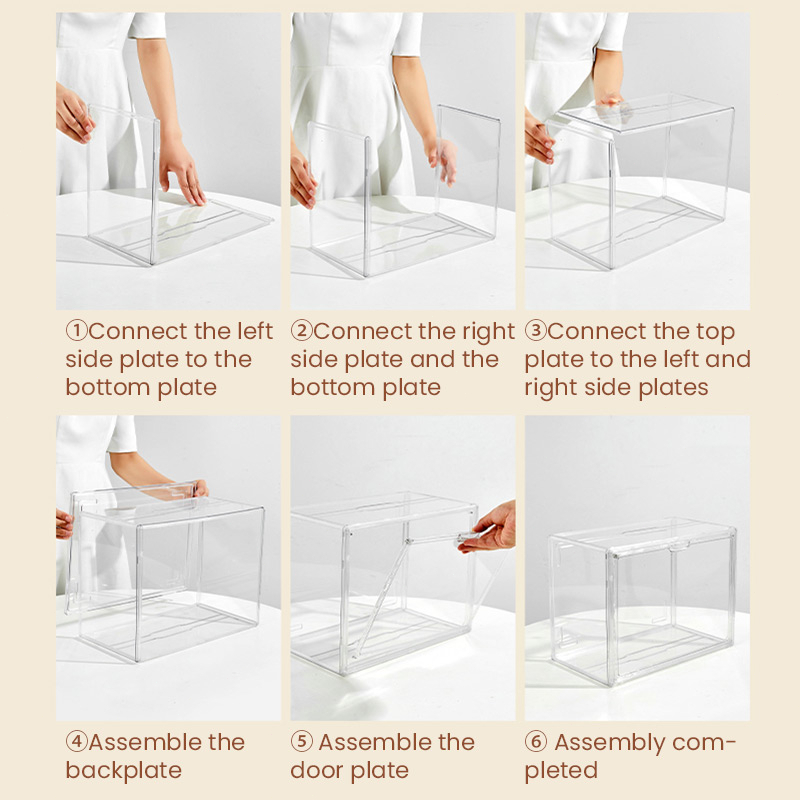 ①Connect the left side plate to the bottom plate

②Connect the right side plate and the bottom plate

③Connect the top plate to the left and right side plates

④Assemble the backplate

⑤ Assemble the door plate

⑥ Assembly completed