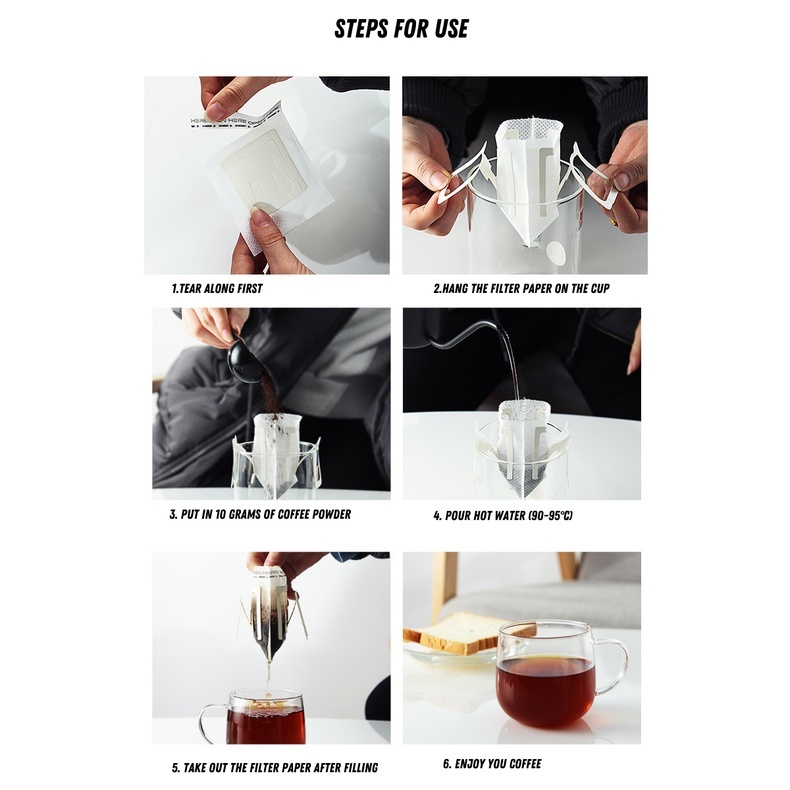 STEPS FOR USE

1.TEAR ALONG FIRST

2.HANG THE FILTER PAPER ON THE CUP

3. PUT IN 10 GRAMS OF COFFEE POWDER

4. POUR HOT WATER (90-95℃)

5. TAKE OUT THE FILTER PAPER AFTER FILLING

6. ENJOY YOU COFFEE