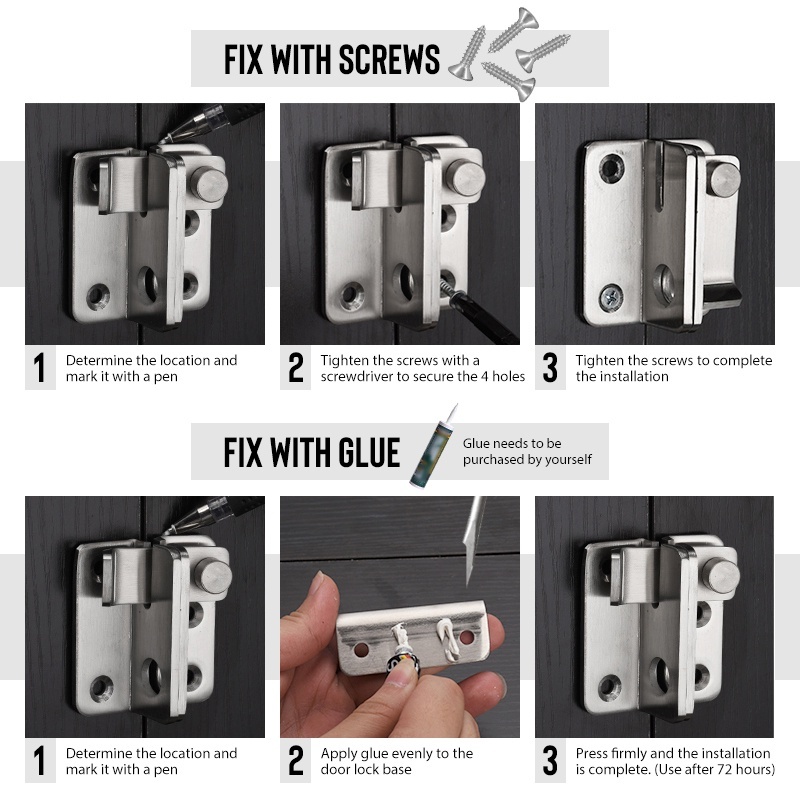 FIX WITH SCREWS

1 Determine the location and mark it with a pen

2 Tighten the screws with a screwdriver to secure the 4 holes

3 Tighten the screws to complete the installation

FIX WITH GLUE

Glue needs to be purchased by yourself

1 Determine the location and mark it with a pen

2 Apply glue evenly to the door lock base

3 Press firmly and the installation is complete. (Use after 72 hours)