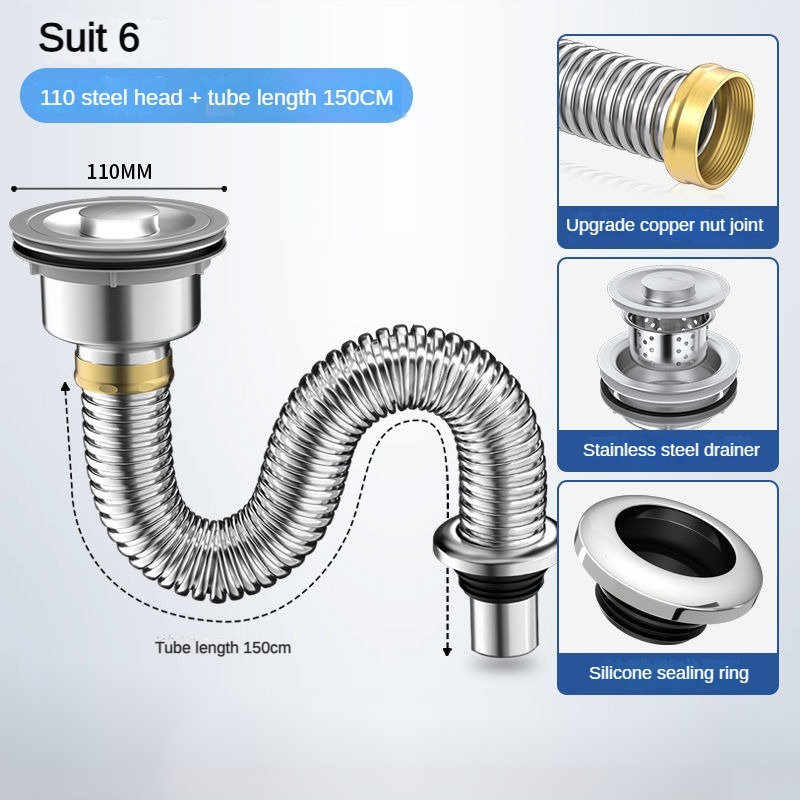 Suit 6

110 steel head + tube length 150CM

110MM

Tube length 150cm

Upgrade copper nut joint

Stainless steel drainer

Silicone sealing ring