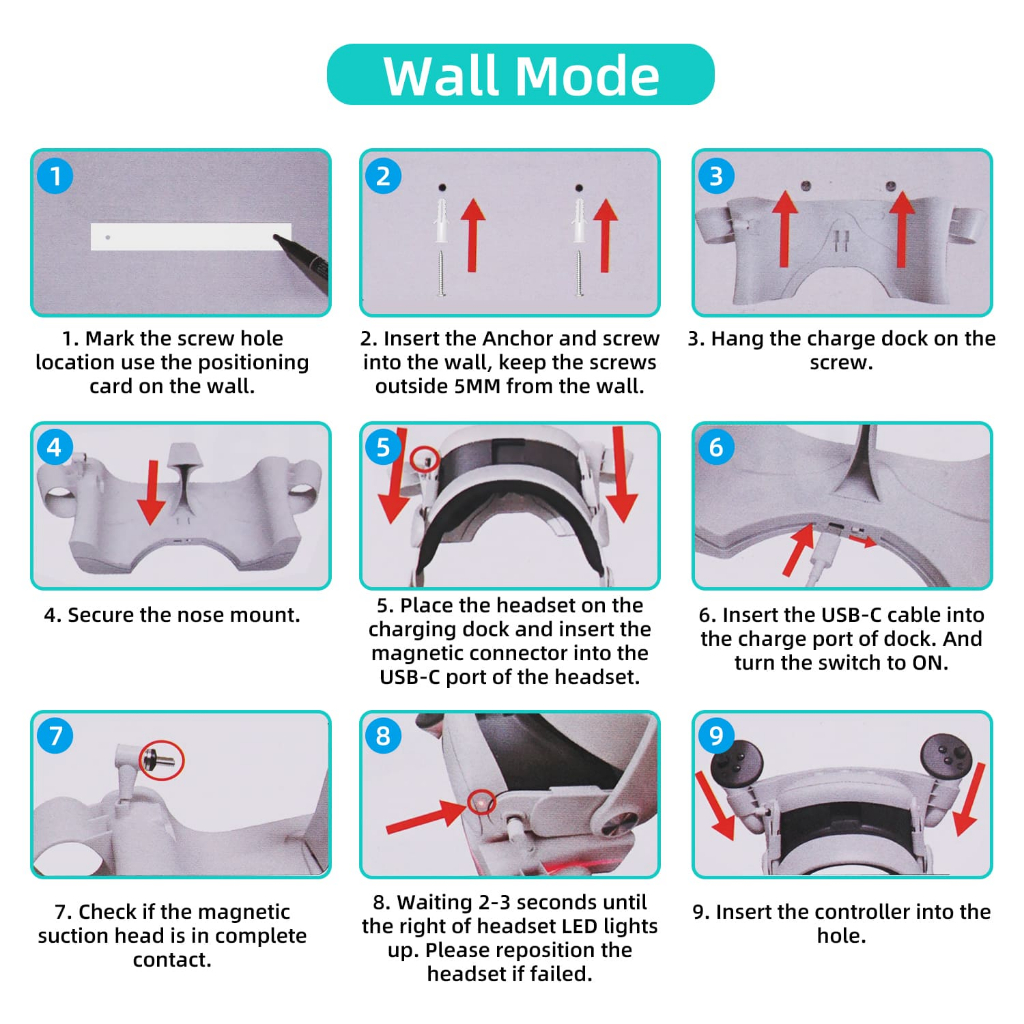 Wall Mode

1

1. Mark the screw hole location use the positioning card on the wall.

2

2. Insert the Anchor and screw into the wall, keep the screws outside 5MM from the wall.

3

3. Hang the charge dock on the screw.

4

4. Secure the nose mount.

5

5. Place the headset on the charging dock and insert the magnetic connector into the USB-C port of the headset.

6

6. Insert the USB-C cable into the charge port of dock. And turn the switch to ON.

7

7. Check if the magnetic suction head is in complete contact.

8

8. Waiting 2-3 seconds until the right of headset LED lights up. Please reposition the headset if failed.

9

9. Insert the controller into the hole.