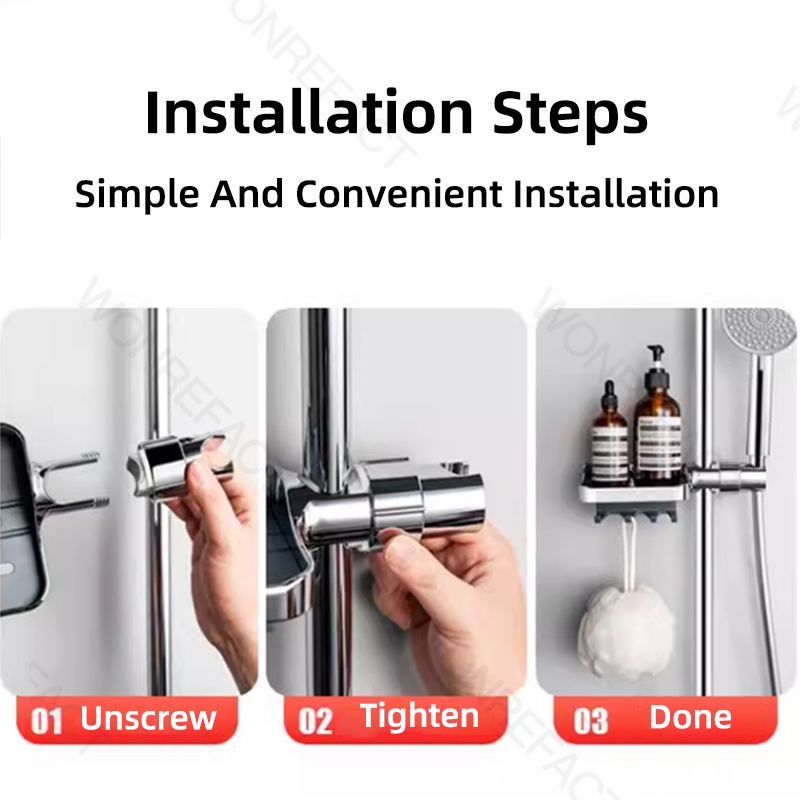 Installation Steps

Simple And Convenient Installation

01 Unscrew

02 Tighten

03 Done

WONREFACT