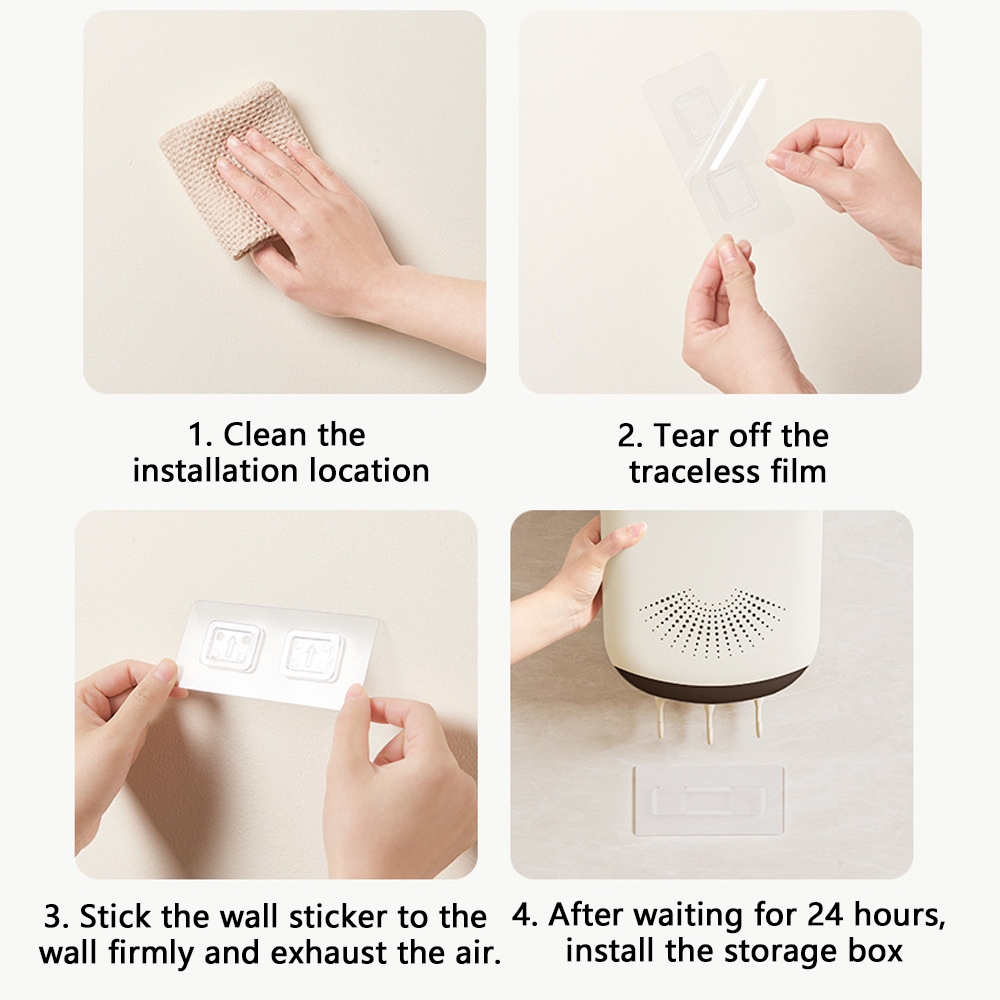 1. Clean the installation location

2. Tear off the traceless film

3. Stick the wall sticker to the wall firmly and exhaust the air.

4. After waiting for 24 hours, install the storage box