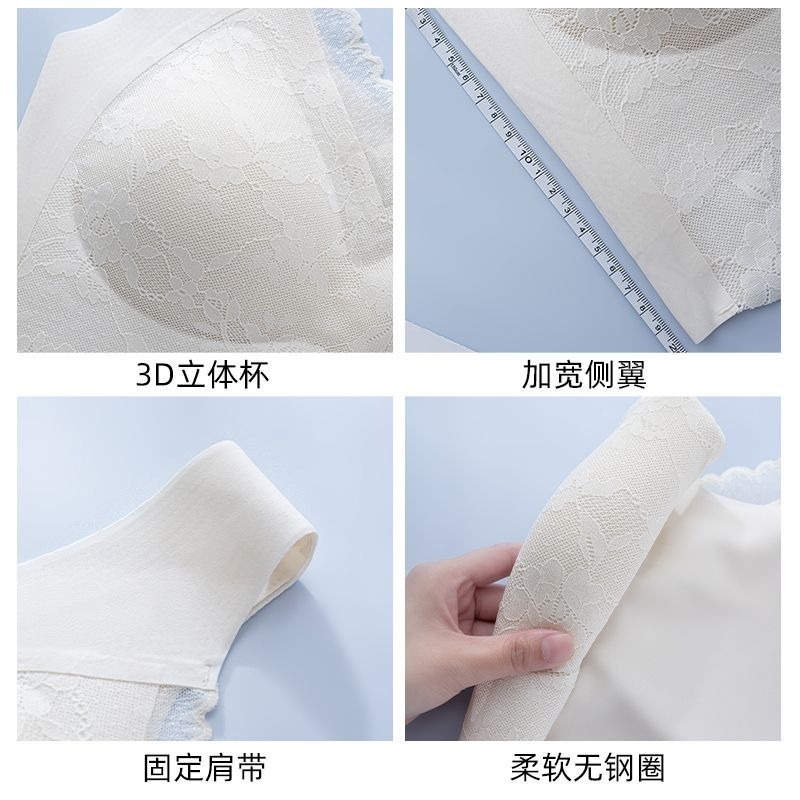 3D立体杯

加宽侧翼

固定肩带

柔软无钢圈