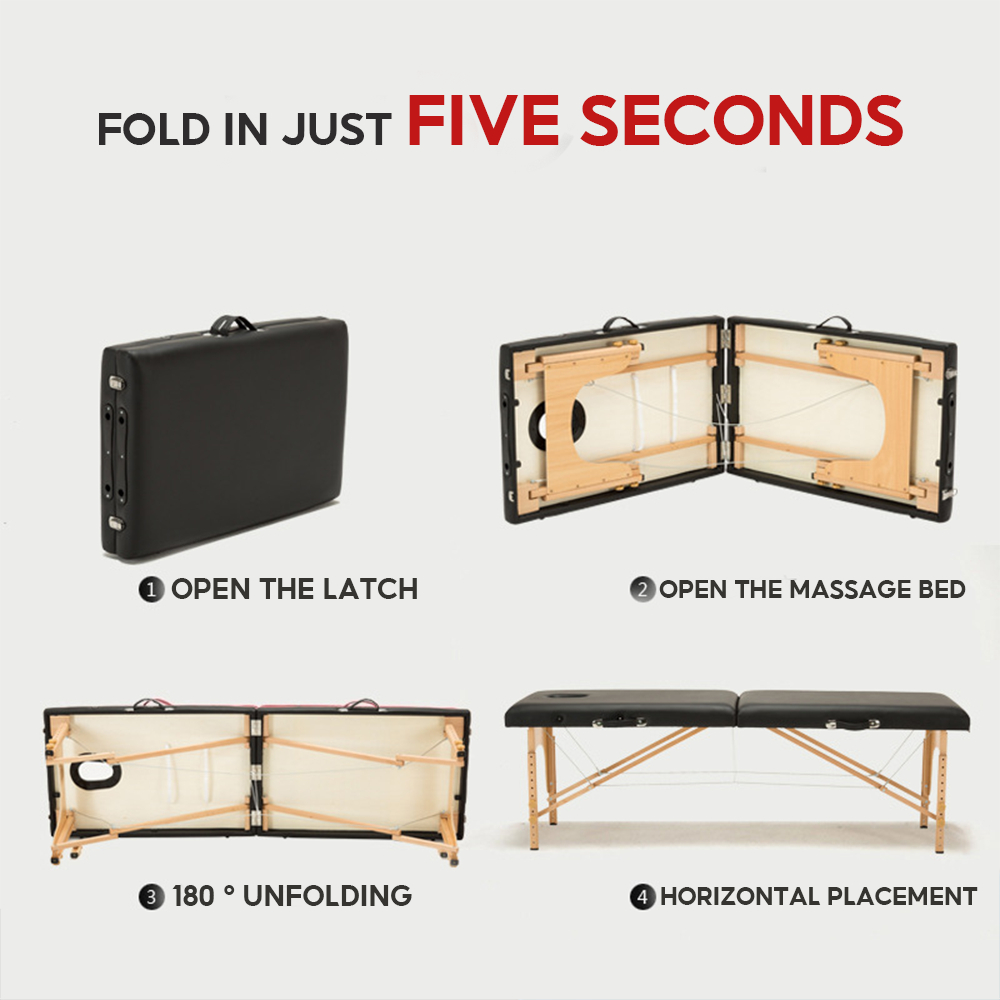 FOLD IN JUST FIVE SECONDS

1 OPEN THE LATCH

2 OPEN THE MASSAGE BED

3 180 ° UNFOLDING

4 HORIZONTAL PLACEMENT