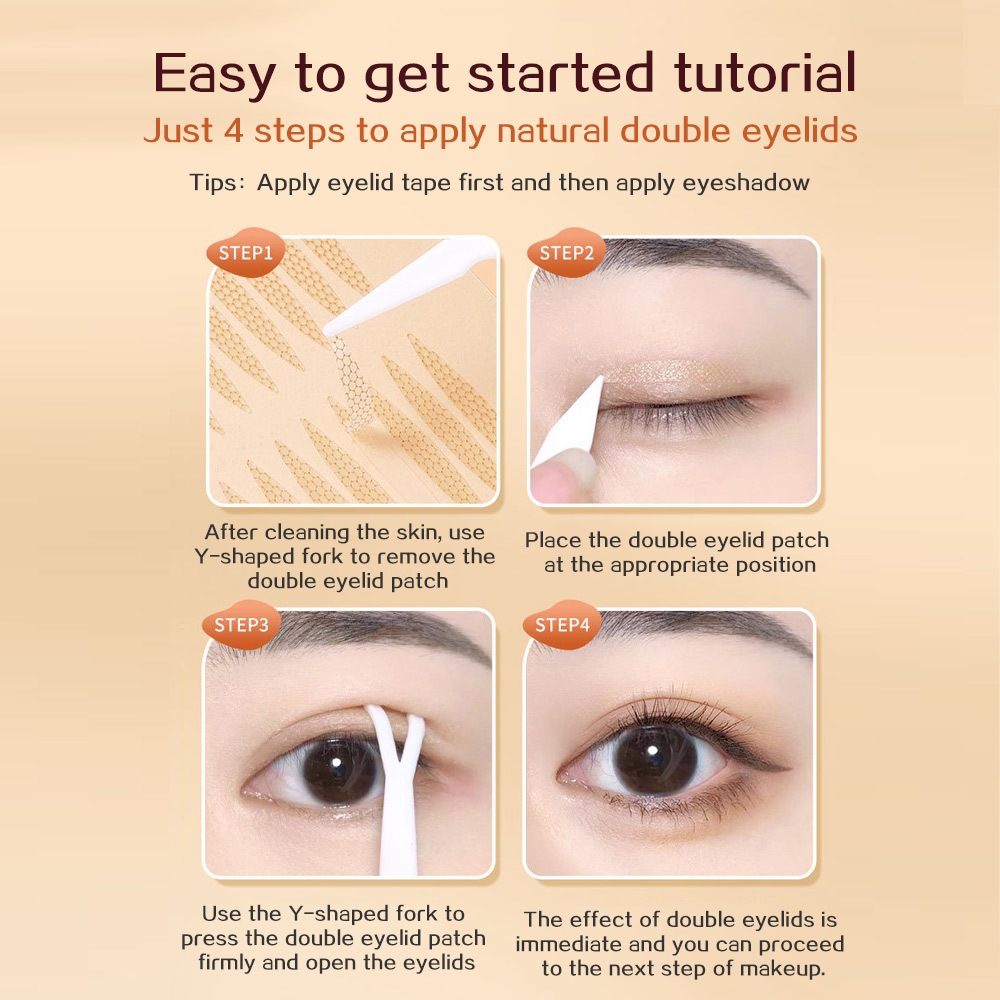 Easy to get started tutorial

Just 4 steps to apply natural double eyelids

Tips: Apply eyelid tape first and then apply eyeshadow

STEP1

After cleaning the skin, use Y-shaped fork to remove the double eyelid patch

STEP2

Place the double eyelid patch at the appropriate position

STEP3

Use the Y-shaped fork to press the double eyelid patch firmly and open the eyelids

STEP4

The effect of double eyelids is immediate and you can proceed to the next step of makeup.