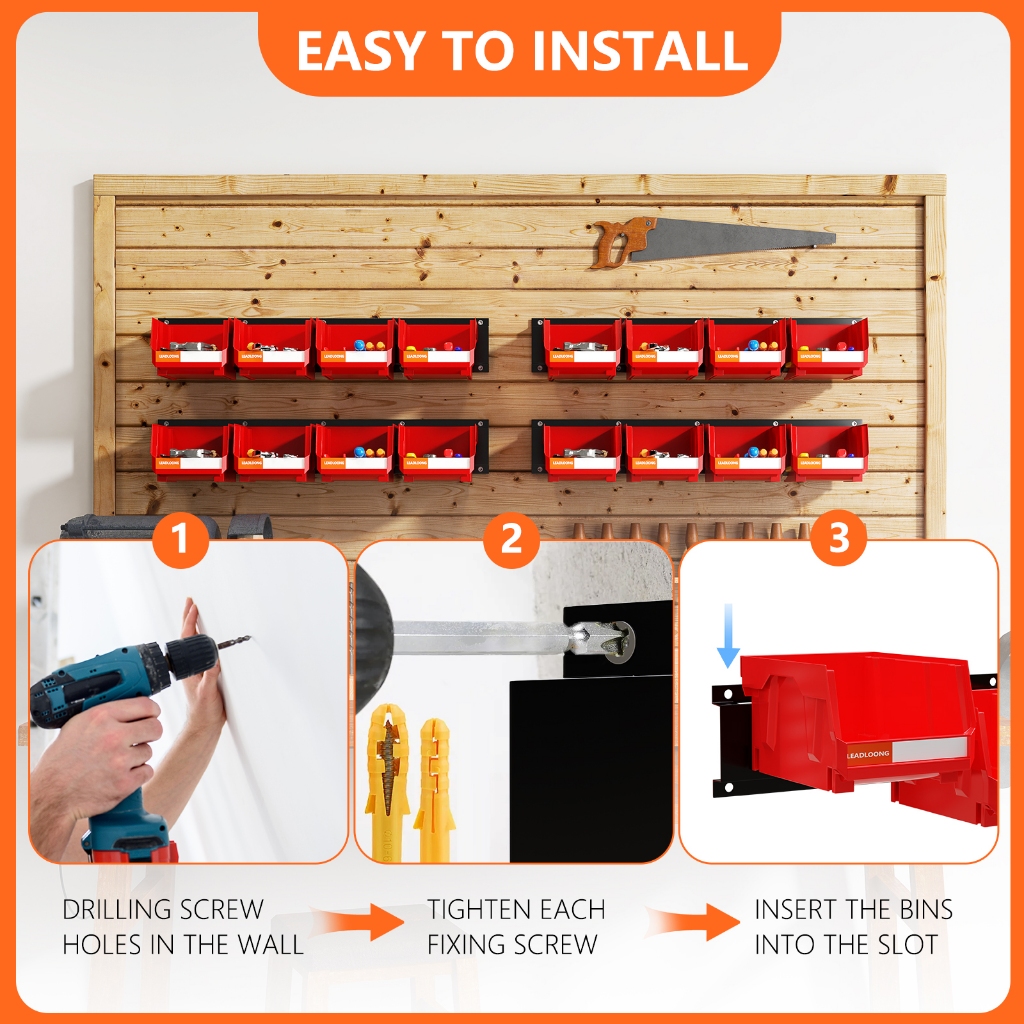 EASY TO INSTALL

1

2

3

LEADLOONG

DRILLING SCREW HOLES IN THE WALL

TIGHTEN EACH FIXING SCREW

INSERT THE BINS INTO THE SLOT