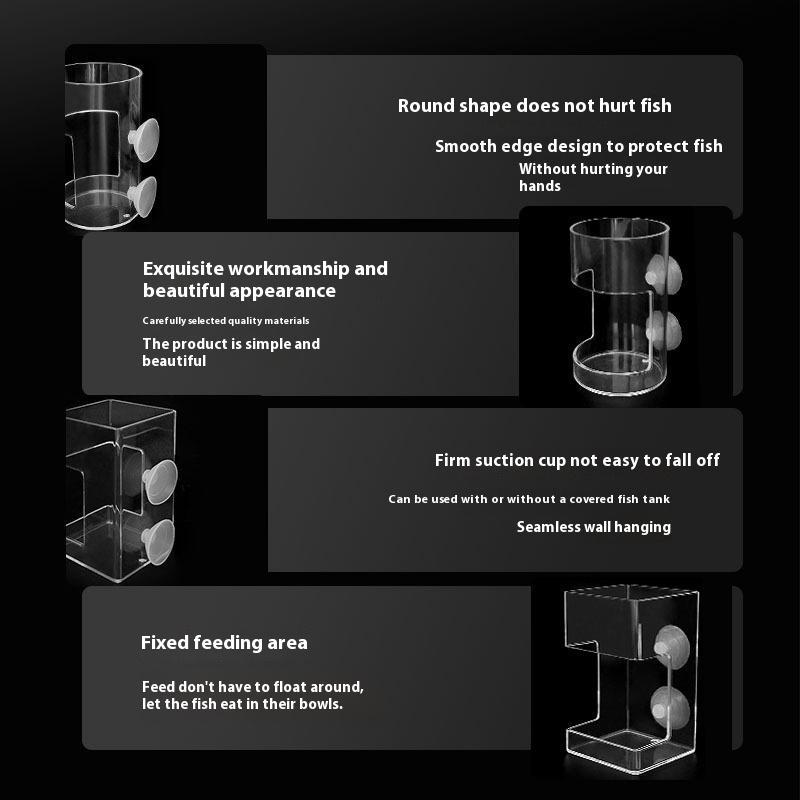 Round shape does not hurt fish

Smooth edge design to protect fish

Without hurting your hands

Exquisite workmanship and beautiful appearance

Carefully selected quality materials

The product is simple and beautiful

Firm suction cup not easy to fall off

Can be used with or without a covered fish tank

Seamless wall hanging

Fixed feeding area

Feed don't have to float around, let the fish eat in their bowls.