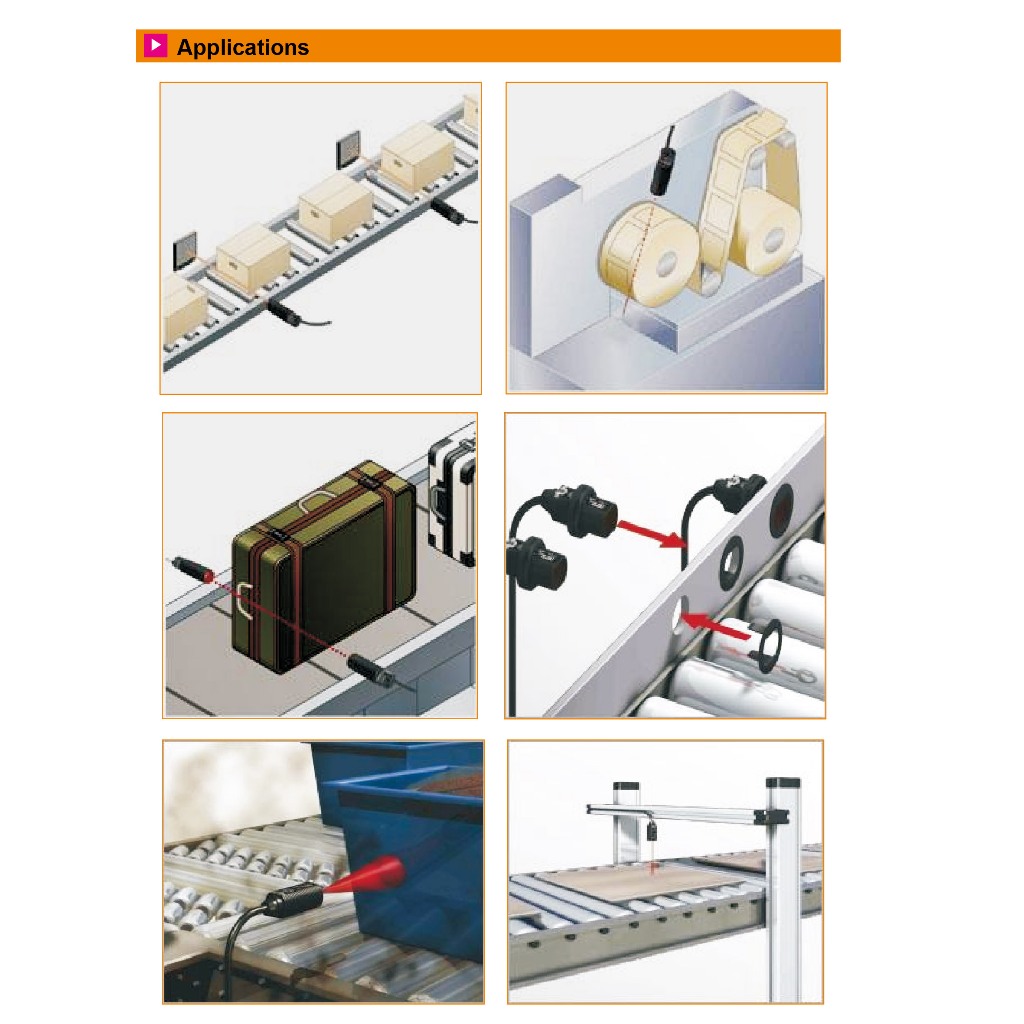 Applications