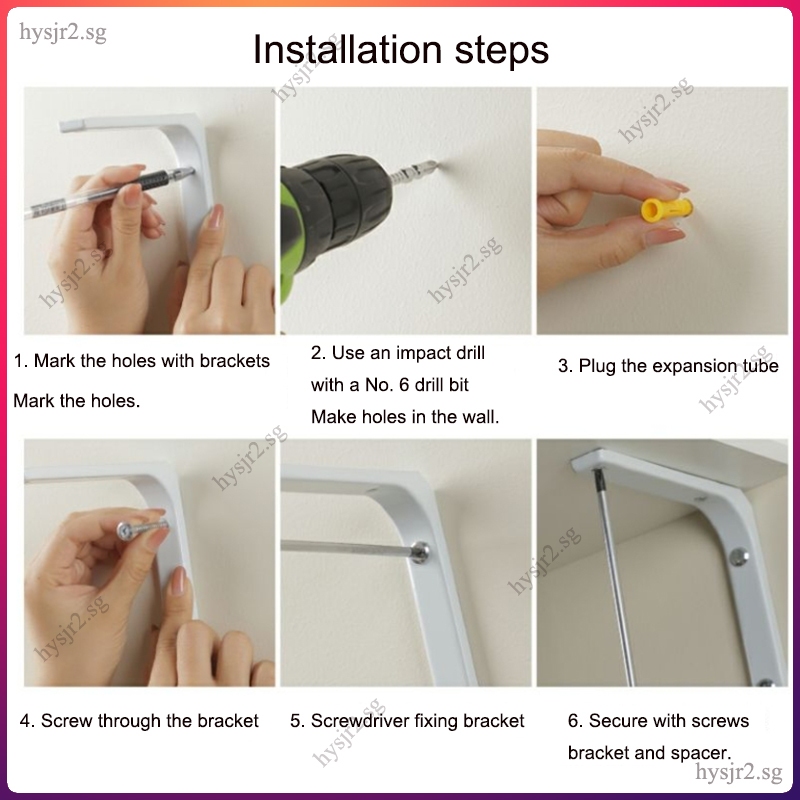 hysjr2.sg

Installation steps

hysjr2.sg

hysjr2.sg

hysjr2.sg

hysjr2.sg

1. Mark the holes with brackets

Mark the holes.

2. Use an impact drill with a No. 6 drill bit

Make holes in the wall.

3. Plug the expansion tube

hysjr2.sg

hysjr2.sg

hysjr2.sg

hysjr2.sg

4. Screw through the bracket

5. Screwdriver fixing bracket

6. Secure with screws bracket and spacer.

hysjr2.sg

hysjr2.sg