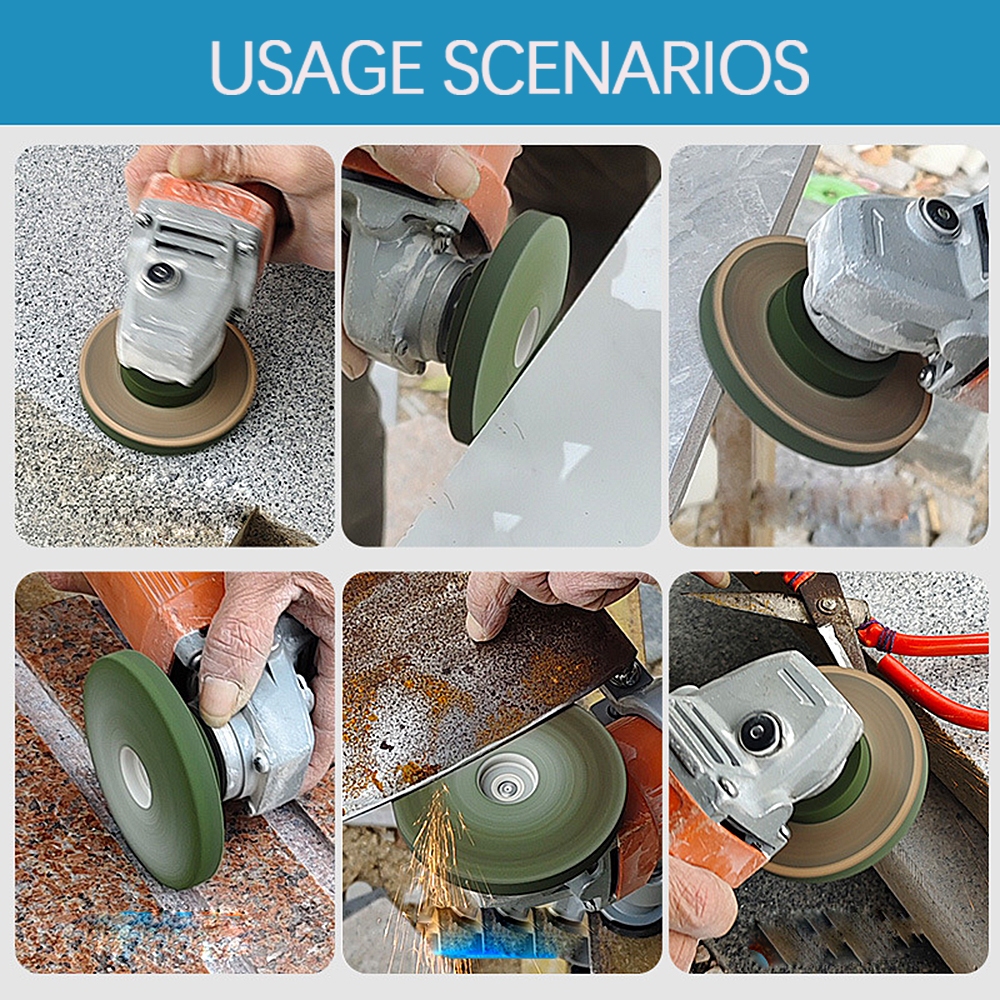 USAGE SCENARIOS