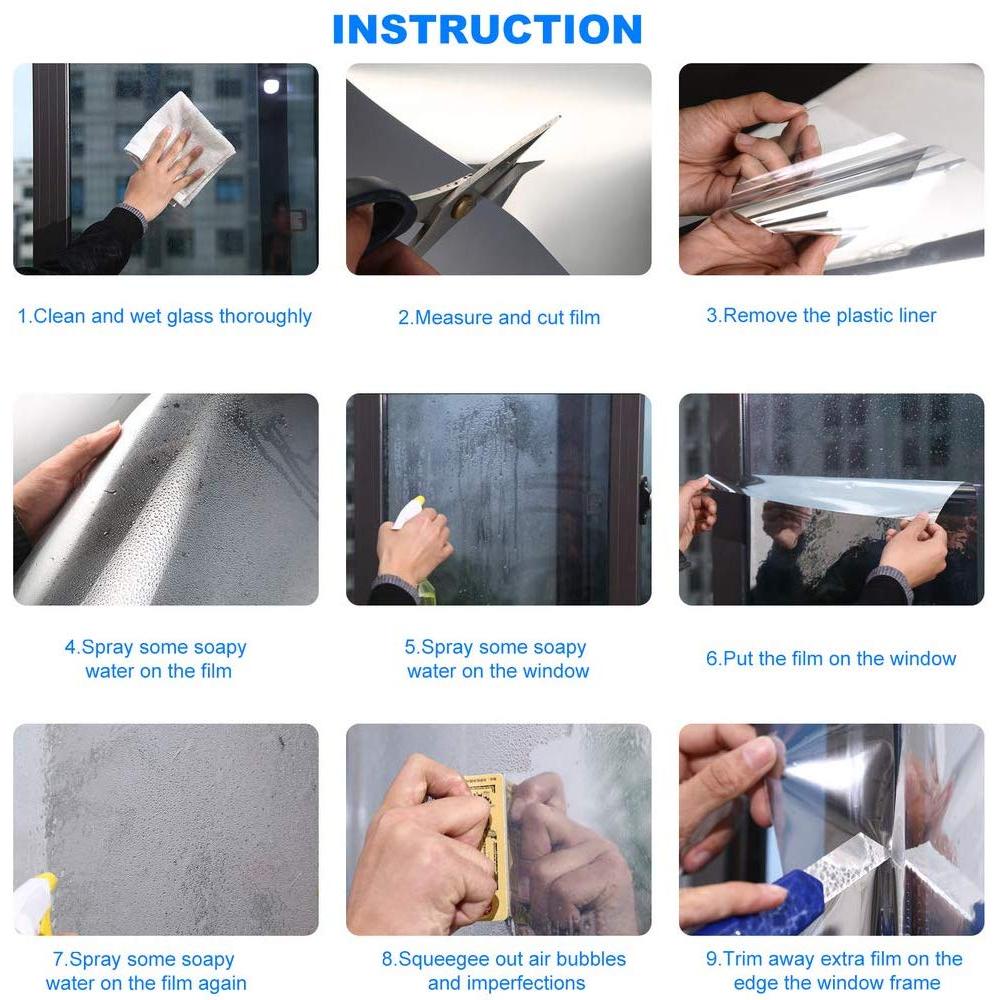 INSTRUCTION

1.Clean and wet glass thoroughly

2.Measure and cut film

3.Remove the plastic liner

4.Spray some soapy water on the film

5.Spray some soapy water on the window

6.Put the film on the window

7.Spray some soapy water on the film again

8.Squeegee out air bubbles and imperfections

9.Trim away extra film on the edge the window frame