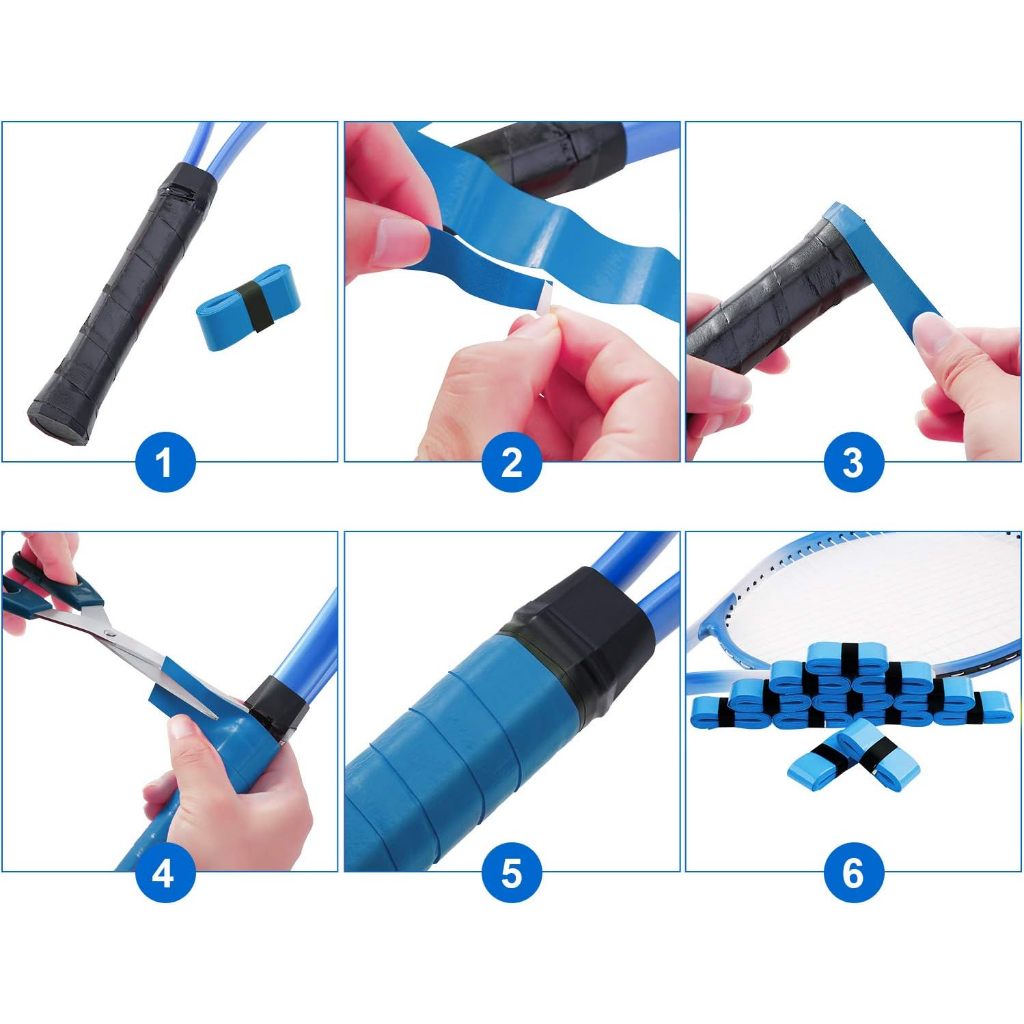 1

2

3

4

5

6