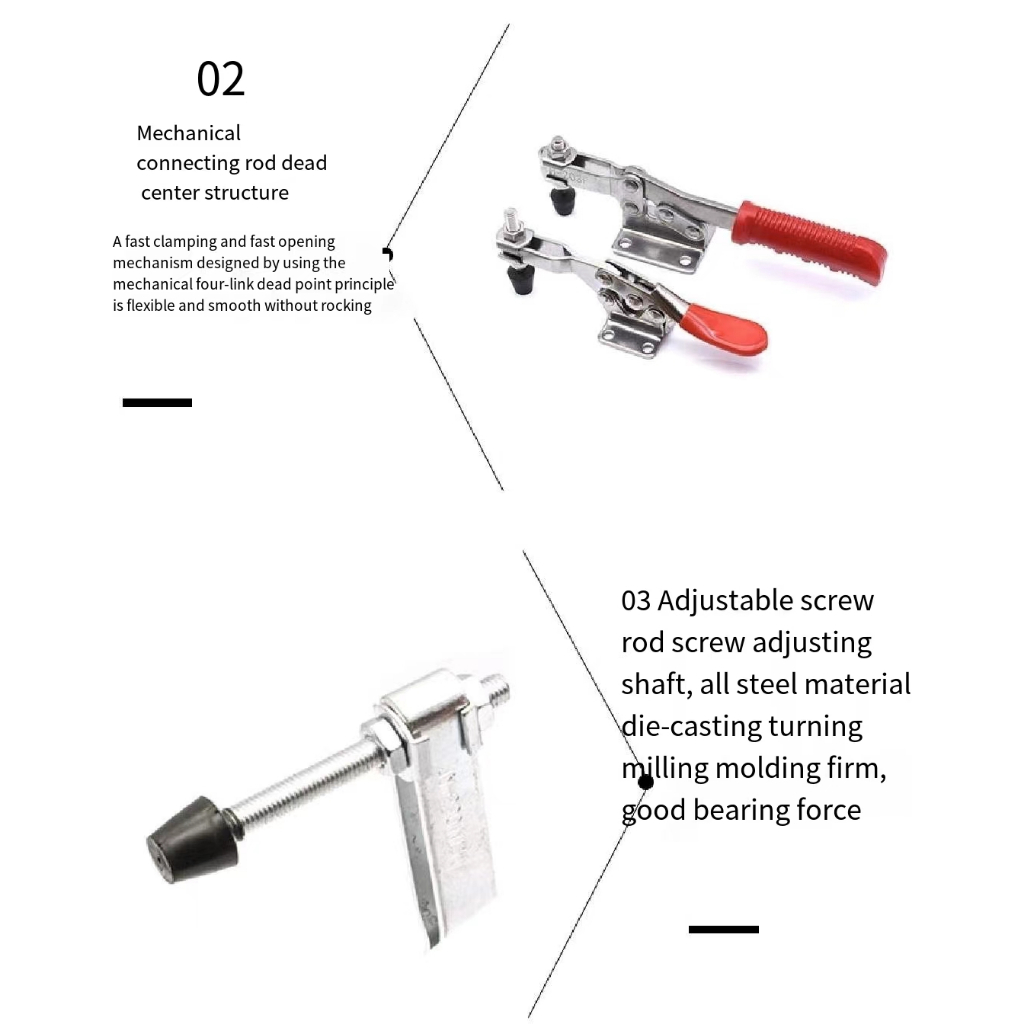 02

Mechanical connecting rod dead center structure

A fast clamping and fast opening mechanism designed by using the mechanical four-link dead point principle is flexible and smooth without rocking

03 Adjustable screw rod screw adjusting shaft, all steel material die-casting turning milling molding firm, good bearing force