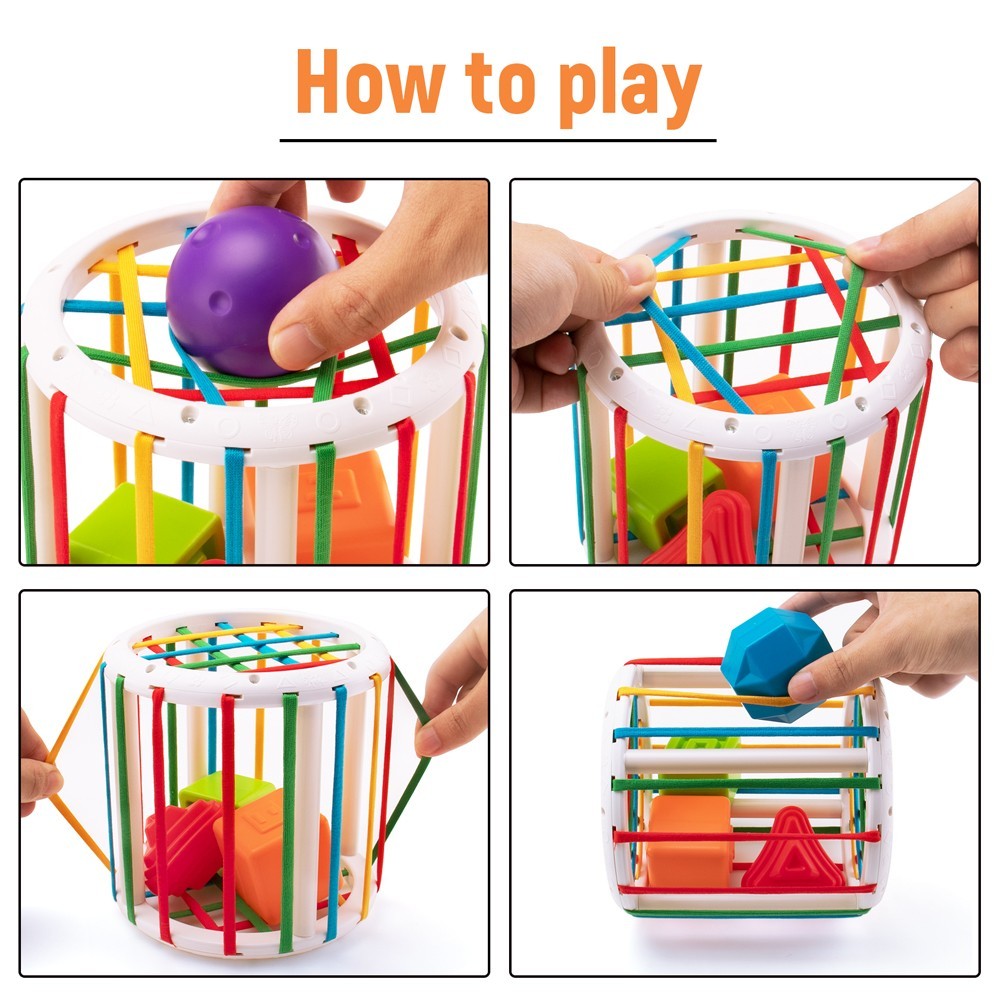 How to play