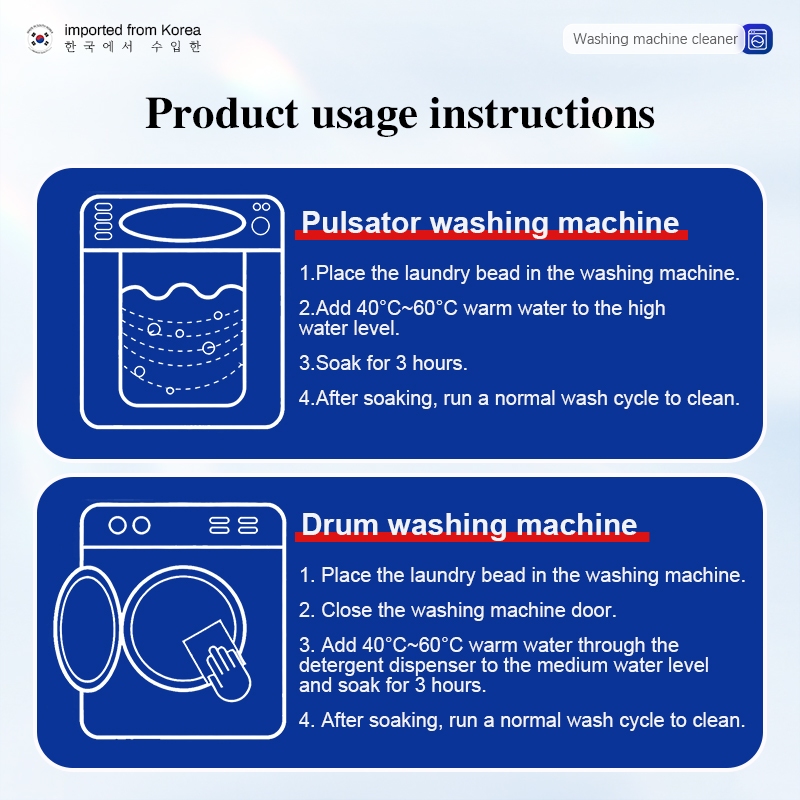 imported from Korea
한국에서 수입한

Washing machine cleaner

Product usage instructions

Pulsator washing machine

1.Place the laundry bead in the washing machine.

2.Add 40°C~60°C warm water to the high water level.

3.Soak for 3 hours.

4.After soaking, run a normal wash cycle to clean.

Drum washing machine

1. Place the laundry bead in the washing machine.

2. Close the washing machine door.

3. Add 40°C~60°C warm water through the detergent dispenser to the medium water level and soak for 3 hours.

4. After soaking, run a normal wash cycle to clean.