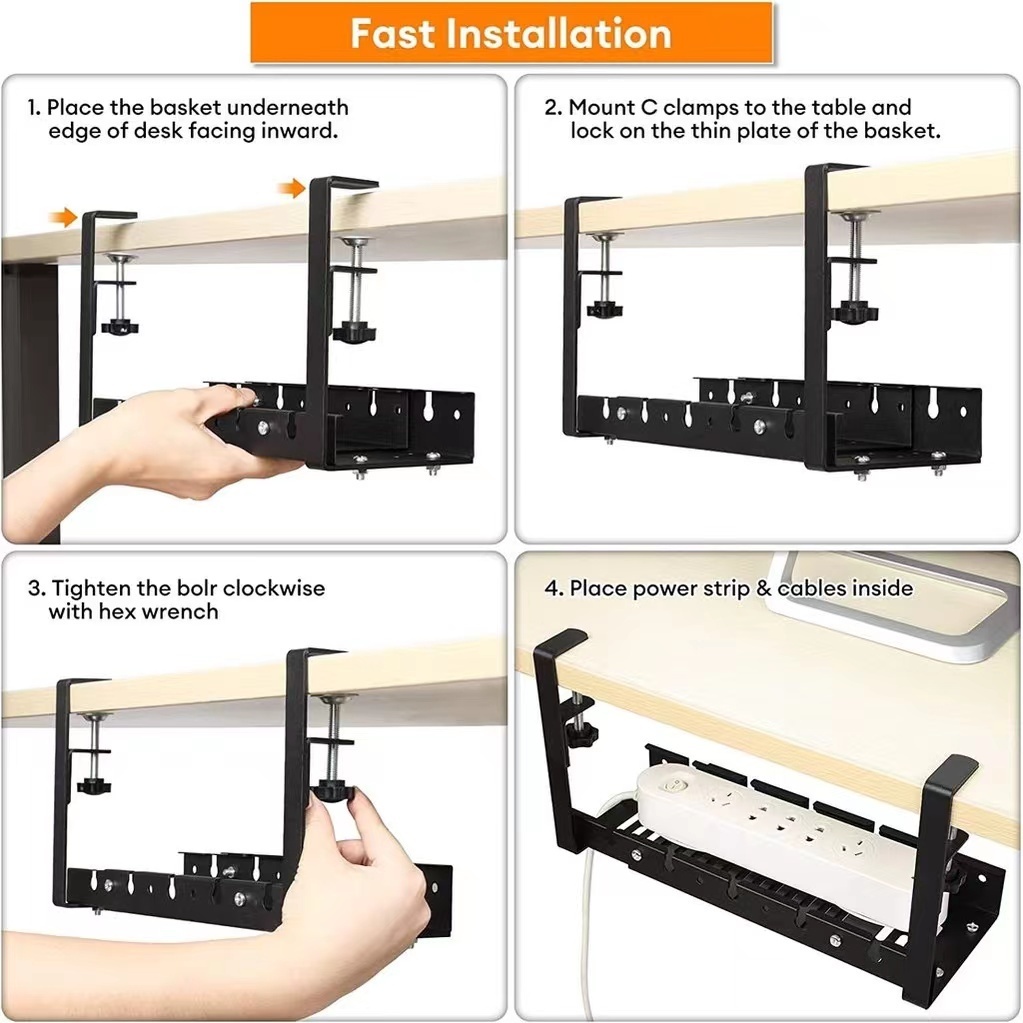 Fast Installation

1. Place the basket underneath edge of desk facing inward.

2. Mount C clamps to the table and lock on the thin plate of the basket.

3. Tighten the bolr clockwise with hex wrench

4. Place power strip & cables inside