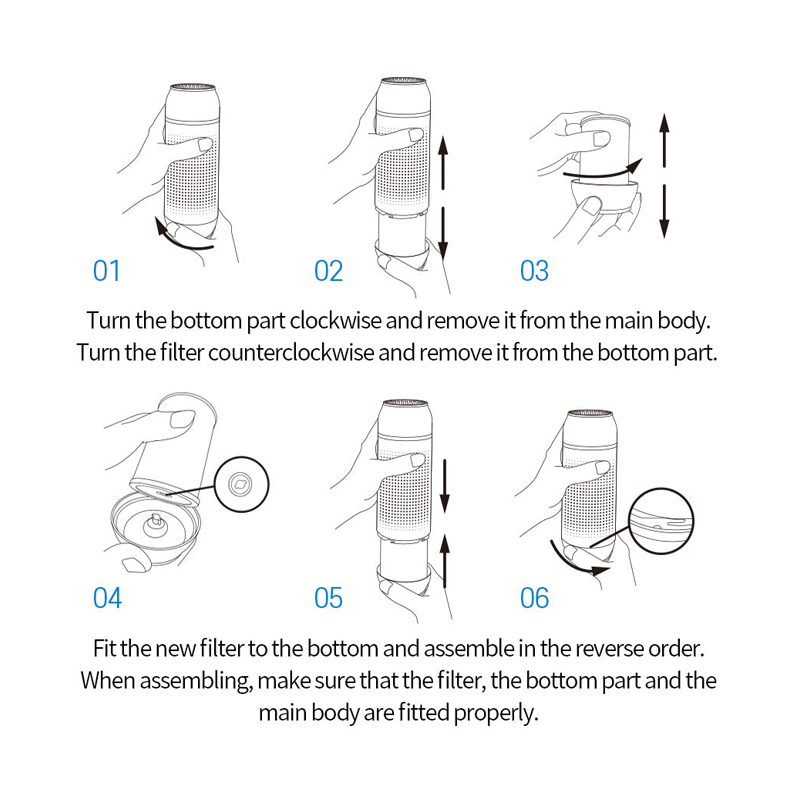 01

02

03

Turn the bottom part clockwise and remove it from the main body.
Turn the filter counterclockwise and remove it from the bottom part.

04

05

06

Fit the new filter to the bottom and assemble in the reverse order.
When assembling, make sure that the filter, the bottom part and the main body are fitted properly.