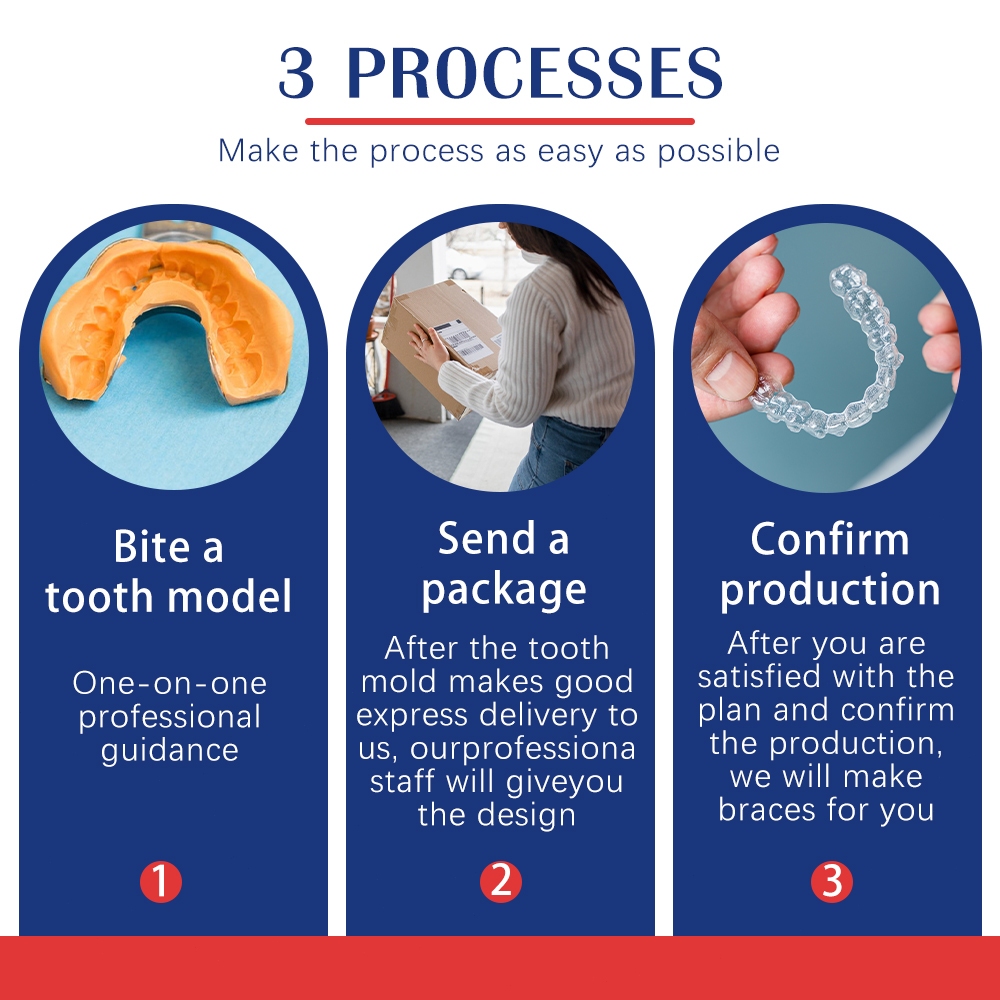 3 PROCESSES

Make the process as easy as possible

Bite a tooth model

One-on-one professional guidance

1

Send a package

After the tooth mold makes good express delivery to us, ourprofessiona staff will giveyou the design

2

Confirm production

After you are satisfied with the plan and confirm the production, we will make braces for you

3