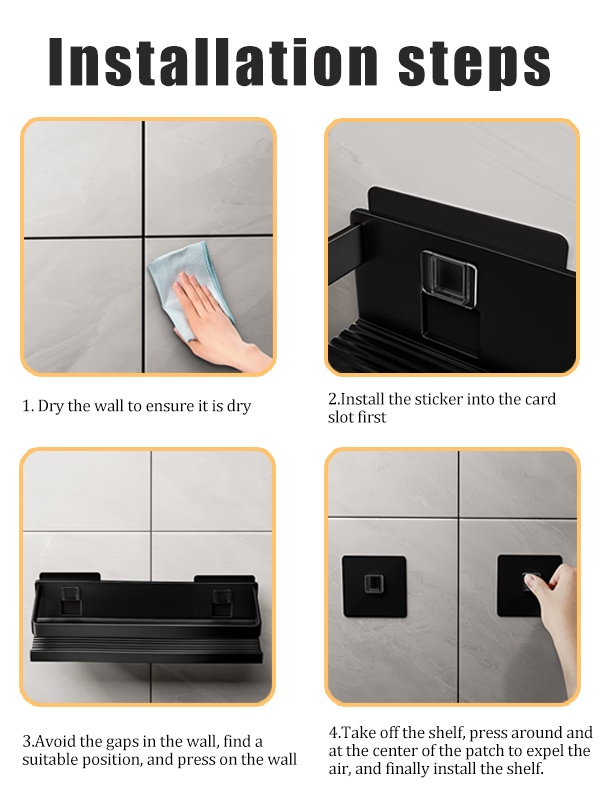 Installation steps

1. Dry the wall to ensure it is dry

2.Install the sticker into the card slot first

3.Avoid the gaps in the wall, find a suitable position, and press on the wall

4.Take off the shelf, press around and at the center of the patch to expel the air, and finally install the shelf.