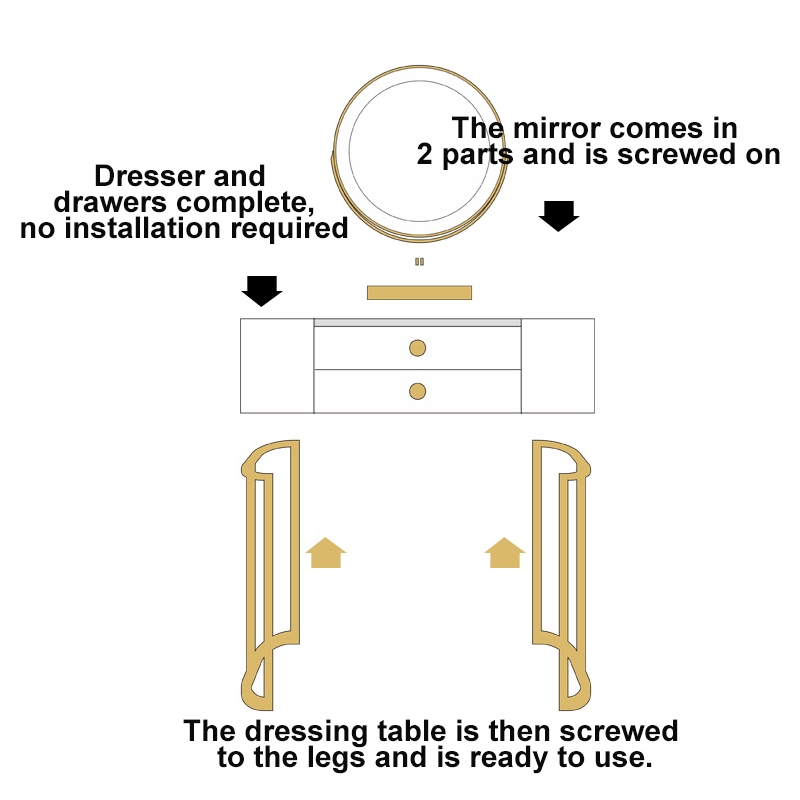 The mirror comes in 2 parts and is screwed on

Dresser and drawers complete, no installation required

The dressing table is then screwed to the legs and is ready to use.