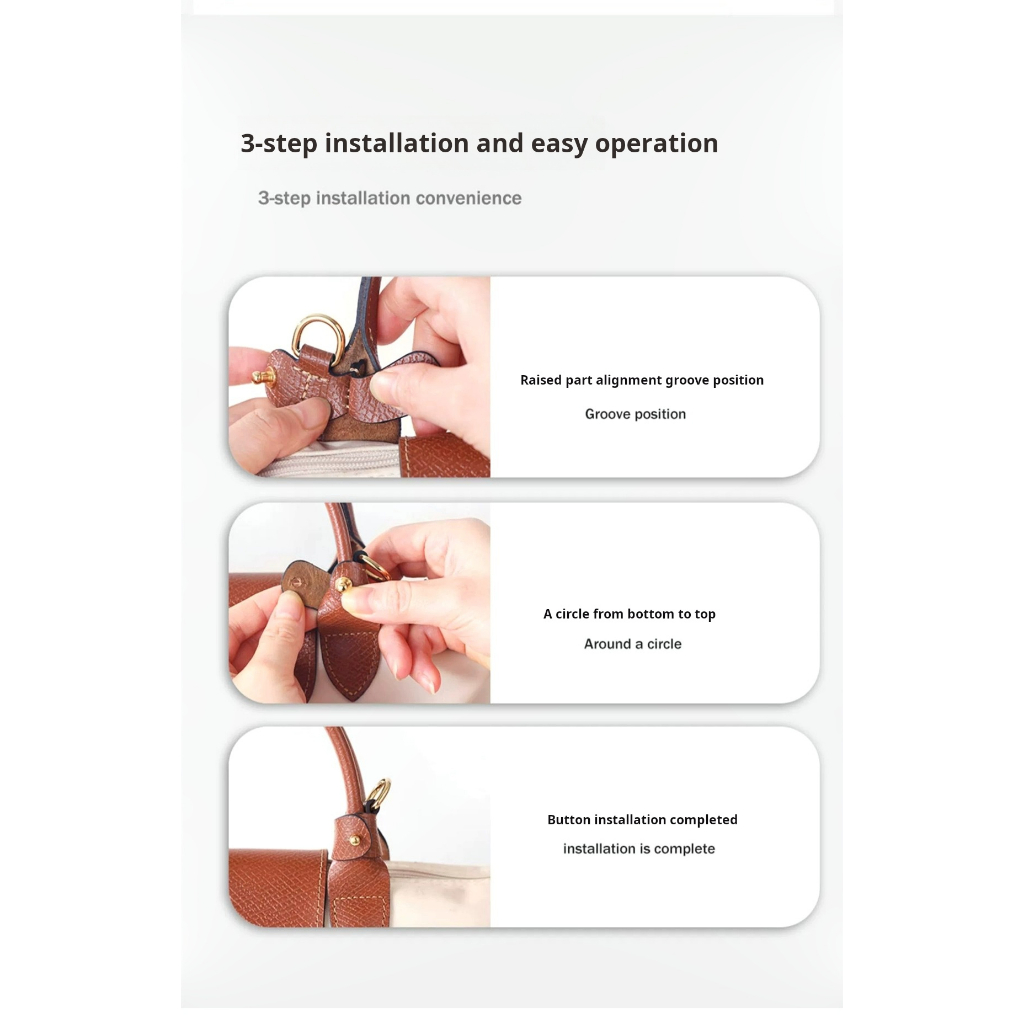 3-step installation and easy operation

3-step installation convenience

Raised part alignment groove position

Groove position

A circle from bottom to top

Around a circle

Button installation completed

installation is complete