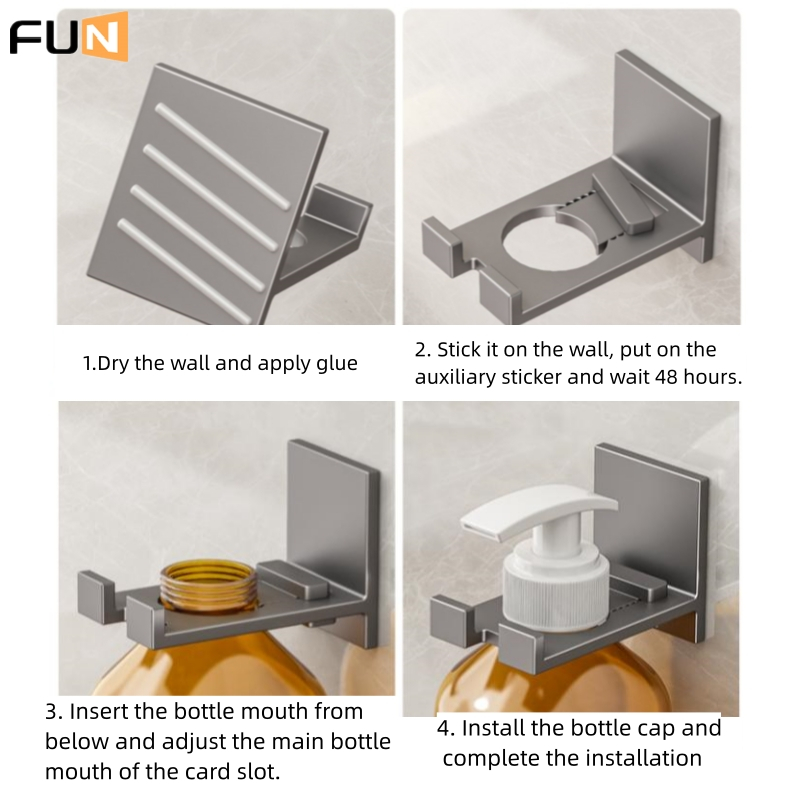 FUN

1.Dry the wall and apply glue

2. Stick it on the wall, put on the auxiliary sticker and wait 48 hours.

3. Insert the bottle mouth from below and adjust the main bottle mouth of the card slot.

4. Install the bottle cap and complete the installation