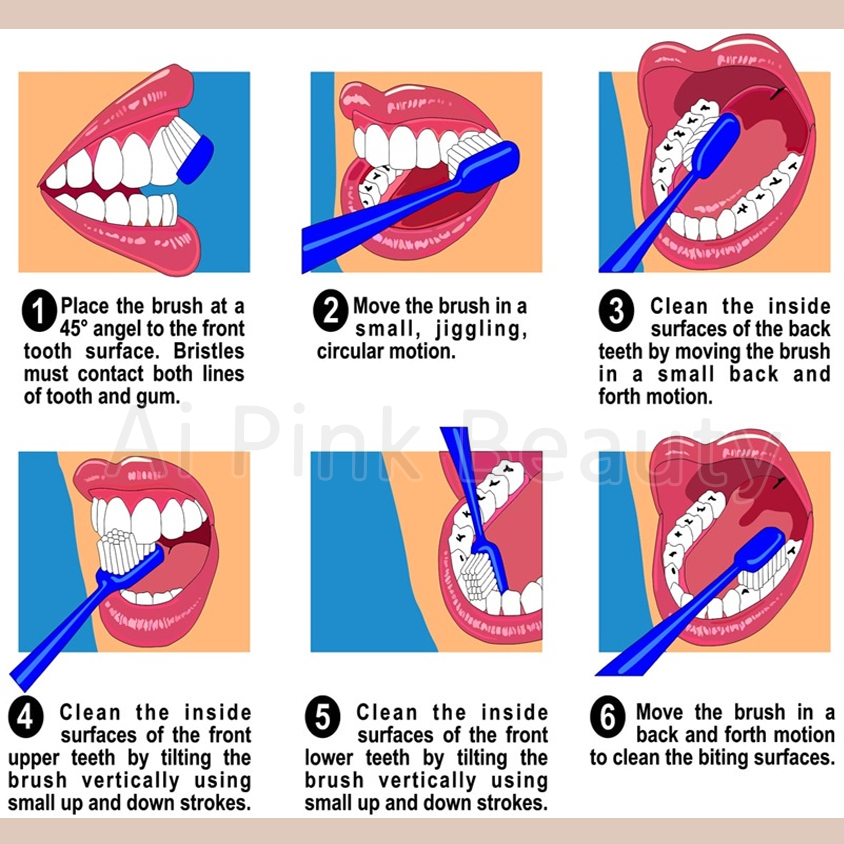 1 Place the brush at a 45° angel to the front tooth surface. Bristles must contact both lines of tooth and gum.

2 Move the brush in a small, jiggling, circular motion.

3 Clean the inside surfaces of the back teeth by moving the brush in a small back and forth motion.

Ai Pink Beauty

4 Clean the inside surfaces of the front upper teeth by tilting the brush vertically using small up and down strokes.

5 Clean the inside surfaces of the front lower teeth by tilting the brush vertically using small up and down strokes.

6 Move the brush in a back and forth motion to clean the biting surfaces.