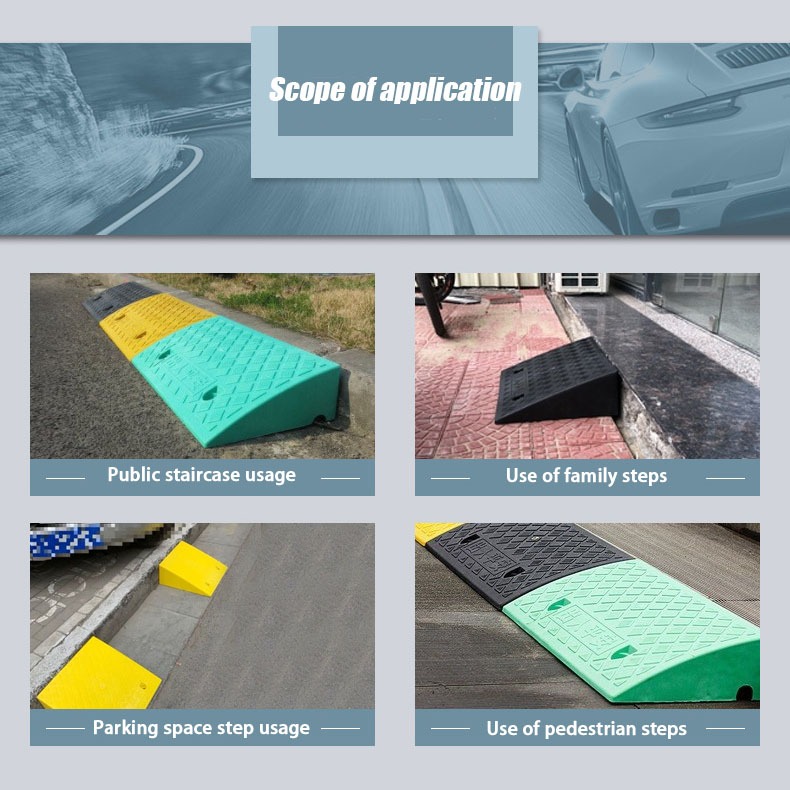 Scope of application

Public staircase usage

Use of family steps

Parking space step usage

Use of pedestrian steps