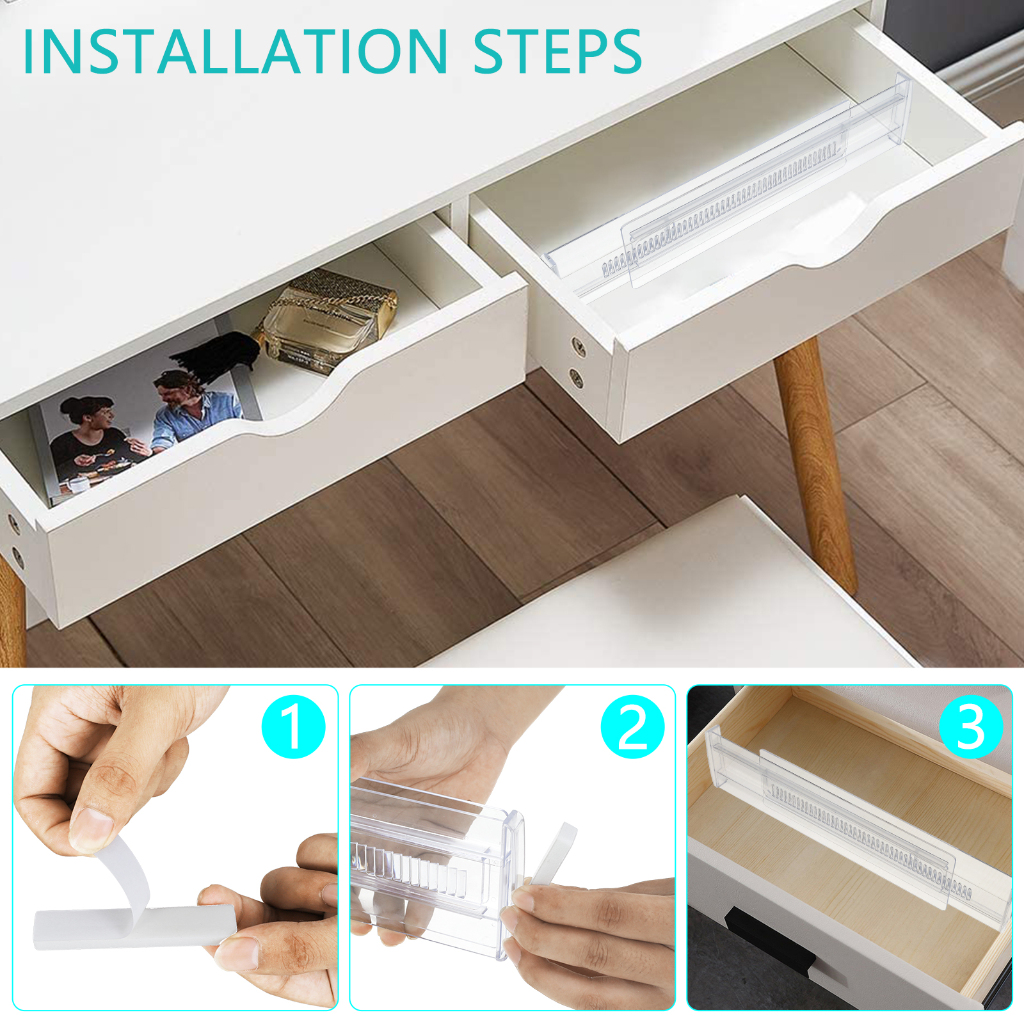 INSTALLATION STEPS

1

2

3