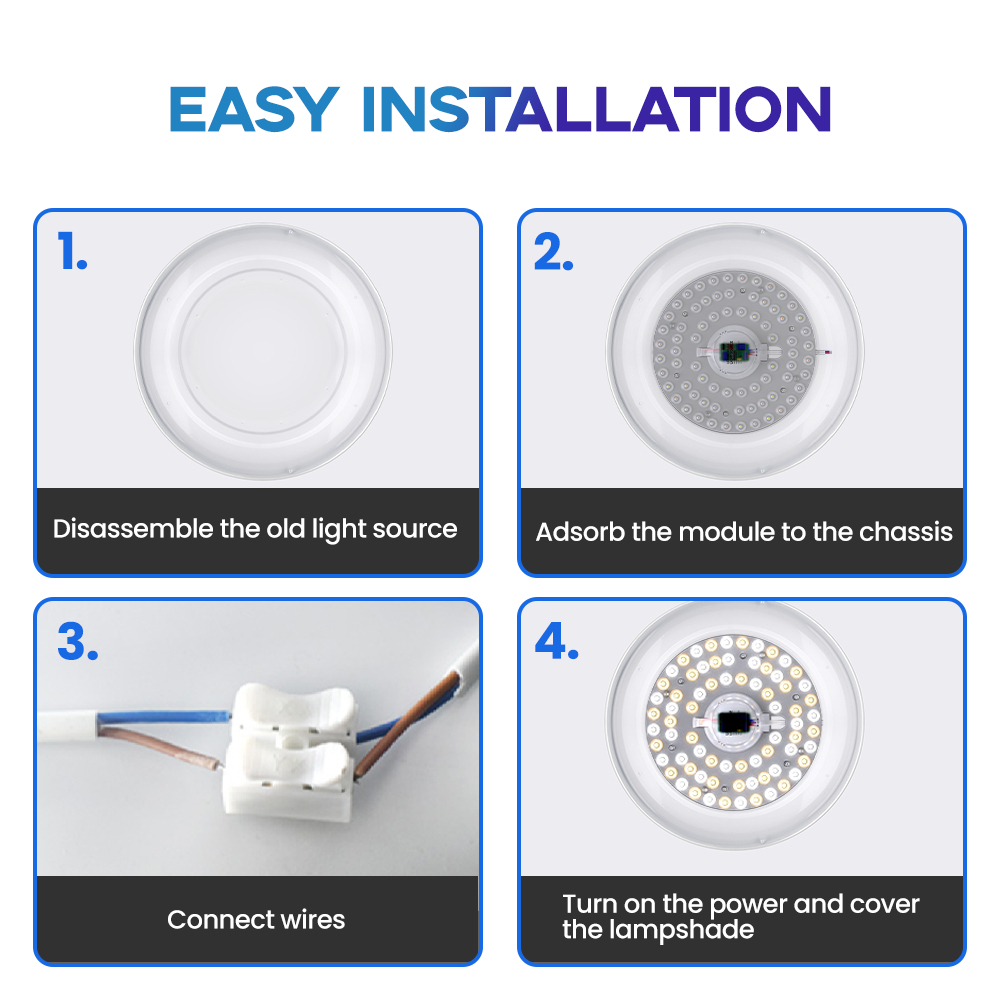 EASY INSTALLATION

1.

Disassemble the old light source

2.

Adsorb the module to the chassis

3.

Connect wires

4.

Turn on the power and cover the lampshade