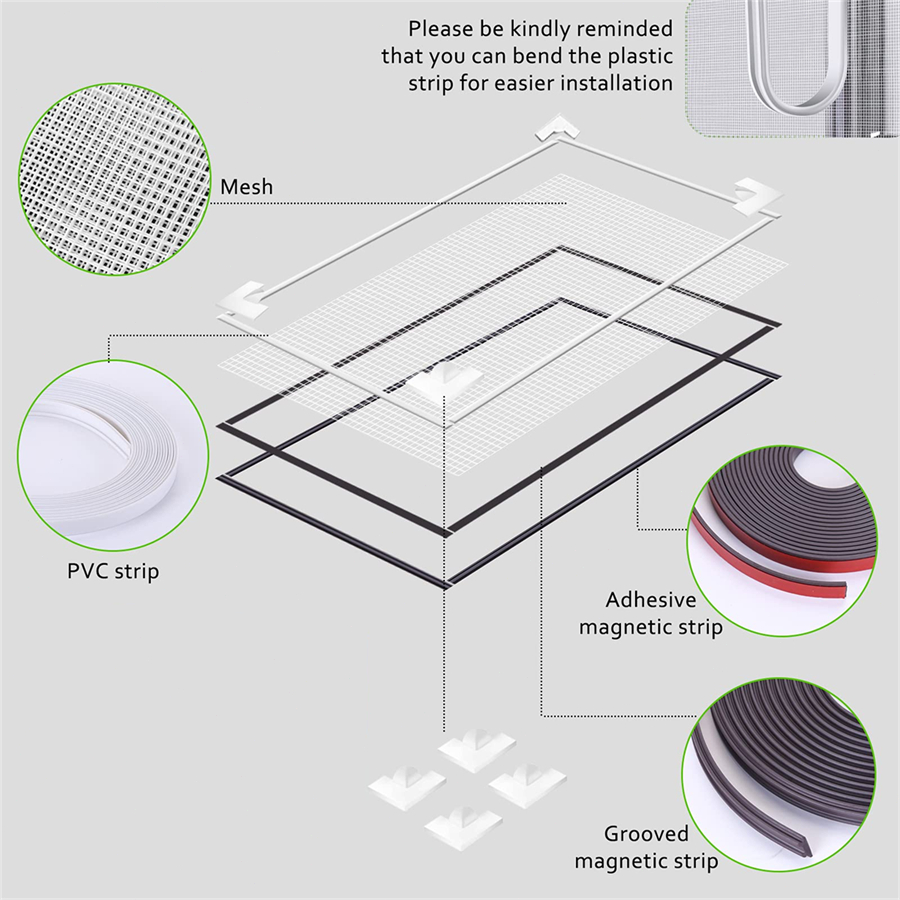 Please be kindly reminded that you can bend the plastic strip for easier installation

Mesh

PVC strip

Adhesive magnetic strip

Grooved magnetic strip