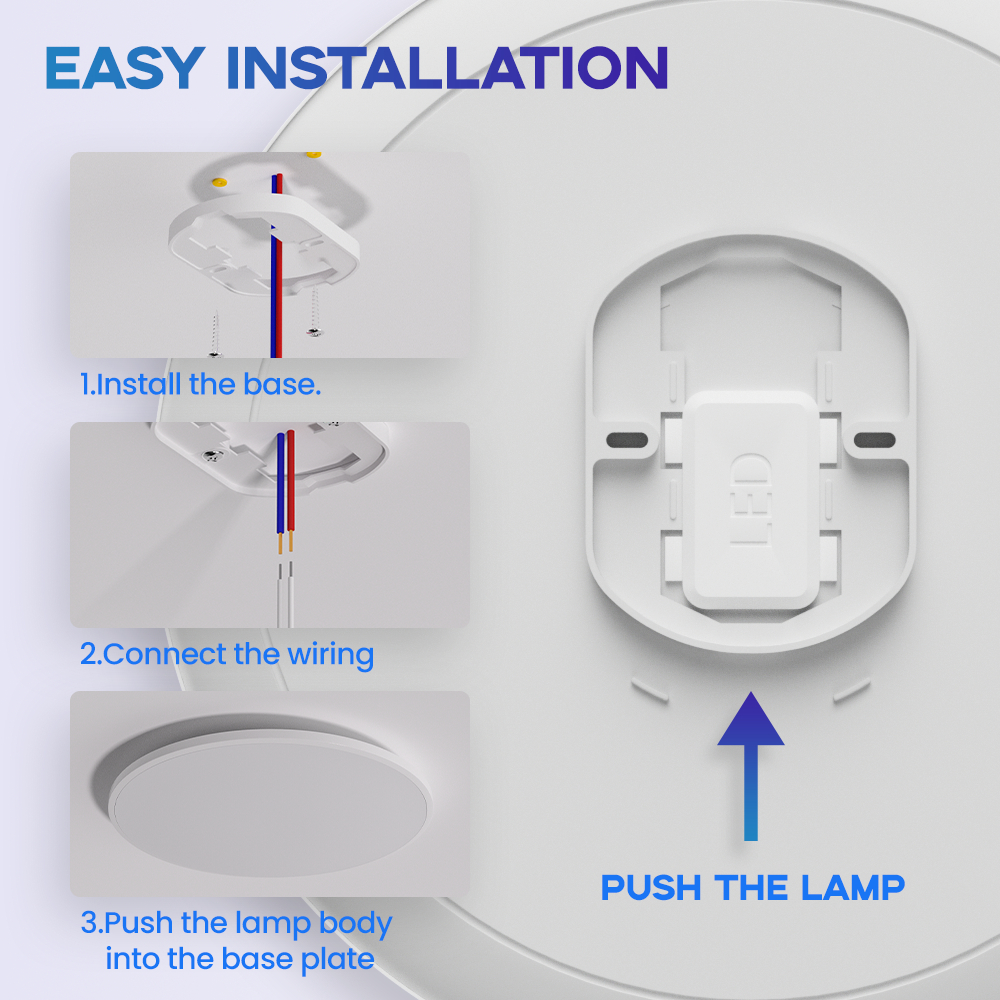 EASY INSTALLATION

1.Install the base.

2.Connect the wiring

3.Push the lamp body into the base plate

LED

PUSH THE LAMP