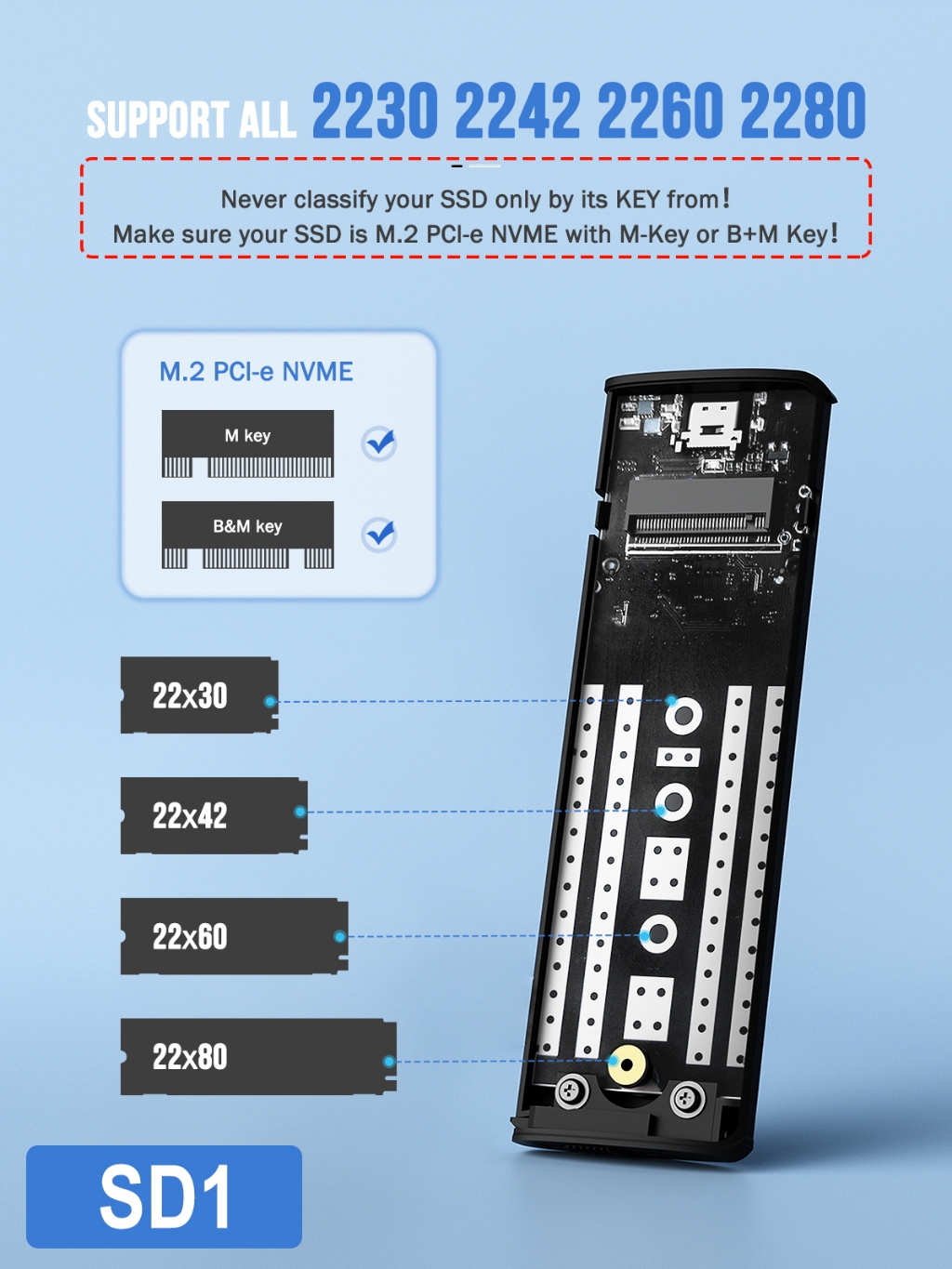 SUPPORT ALL 2230 2242 2260 2280

Never classify your SSD only by its KEY from!
Make sure your SSD is M.2 PCI-e NVME with M-Key or B+M Key!

M.2 PCI-e NVME

M key

B&M key

22x30

22x42

22x60

22x80

SD1