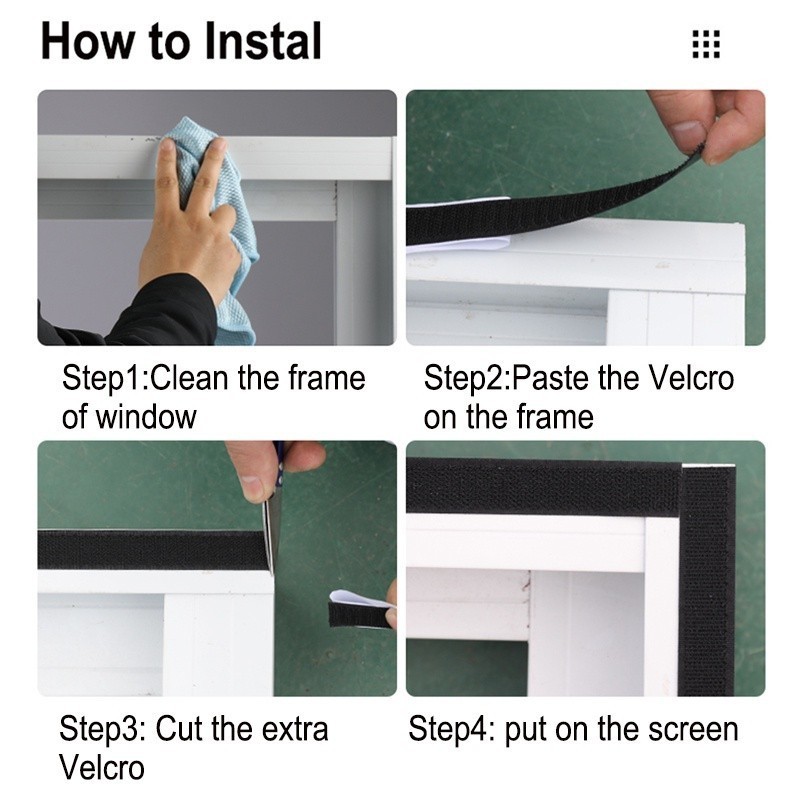 How to Instal

Step1:Clean the frame of window

Step2:Paste the Velcro on the frame

Step3: Cut the extra Velcro

Step4: put on the screen