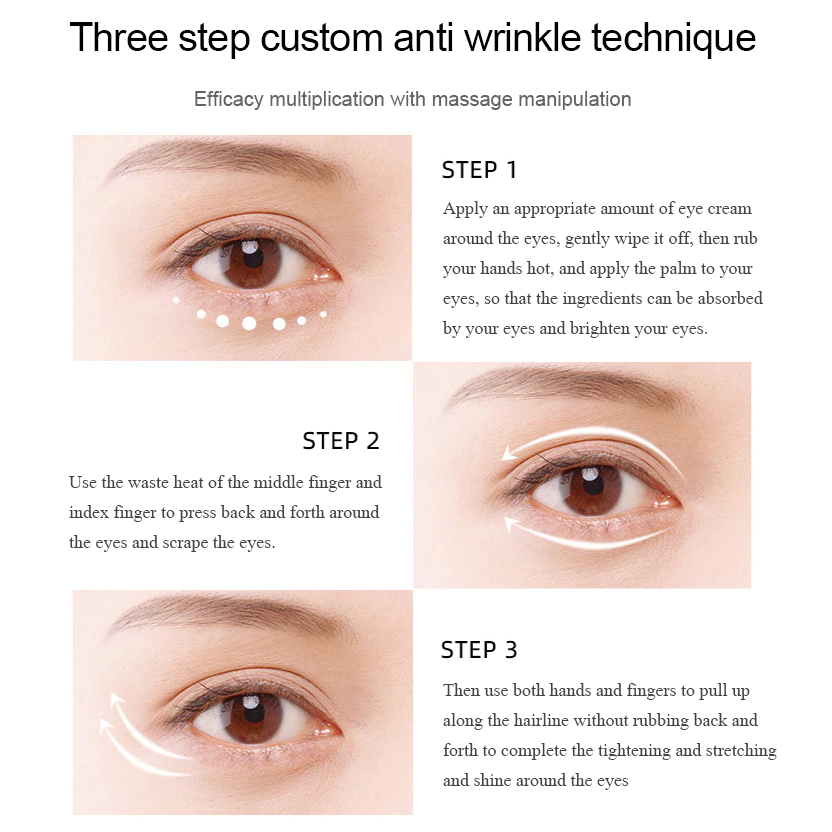 Three step custom anti wrinkle technique

Efficacy multiplication with massage manipulation

STEP 1

Apply an appropriate amount of eye cream around the eyes, gently wipe it off, then rub your hands hot, and apply the palm to your eyes, so that the ingredients can be absorbed by your eyes and brighten your eyes.

STEP 2

Use the waste heat of the middle finger and index finger to press back and forth around the eyes and scrape the eyes.

STEP 3

Then use both hands and fingers to pull up along the hairline without rubbing back and forth to complete the tightening and stretching and shine around the eyes