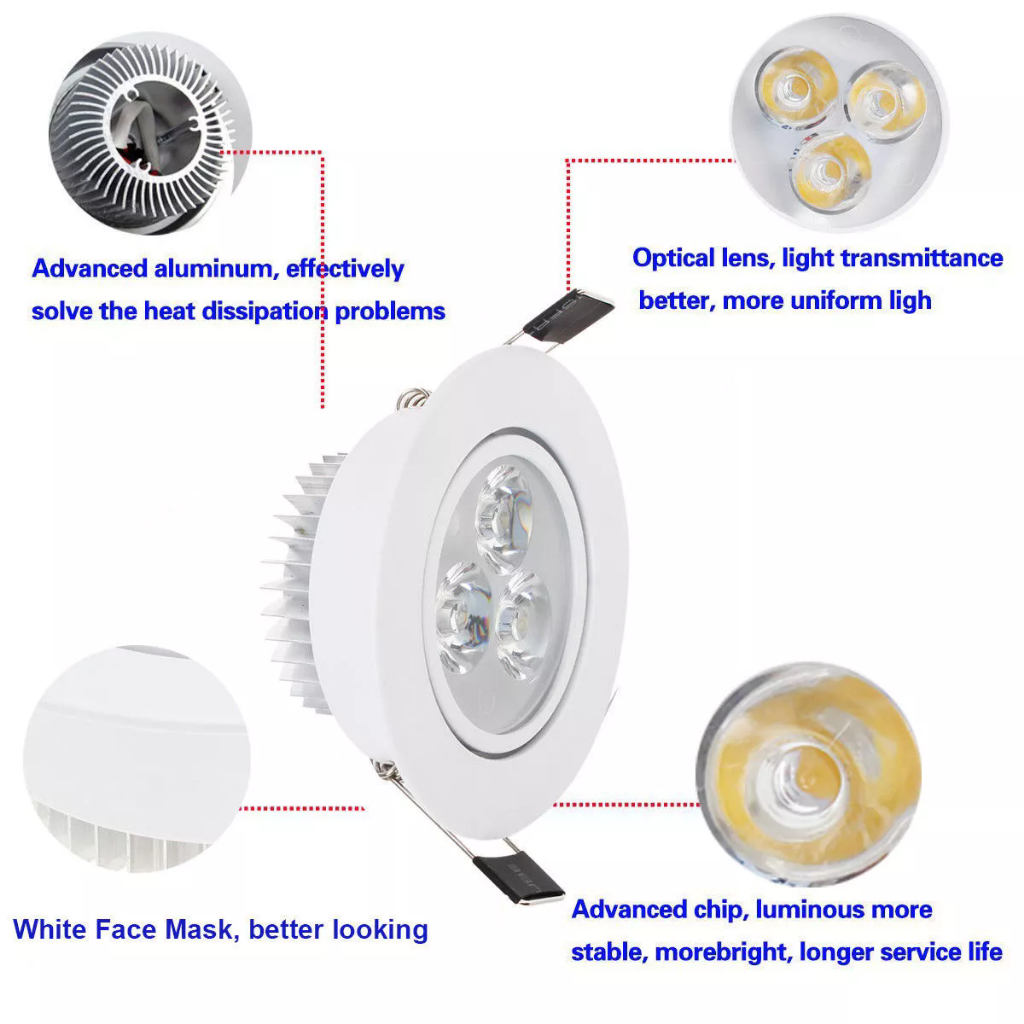 Advanced aluminum, effectively solve the heat dissipation problems

Optical lens, light transmittance better, more uniform ligh

White Face Mask, better looking

Advanced chip, luminous more stable, morebright, longer service life