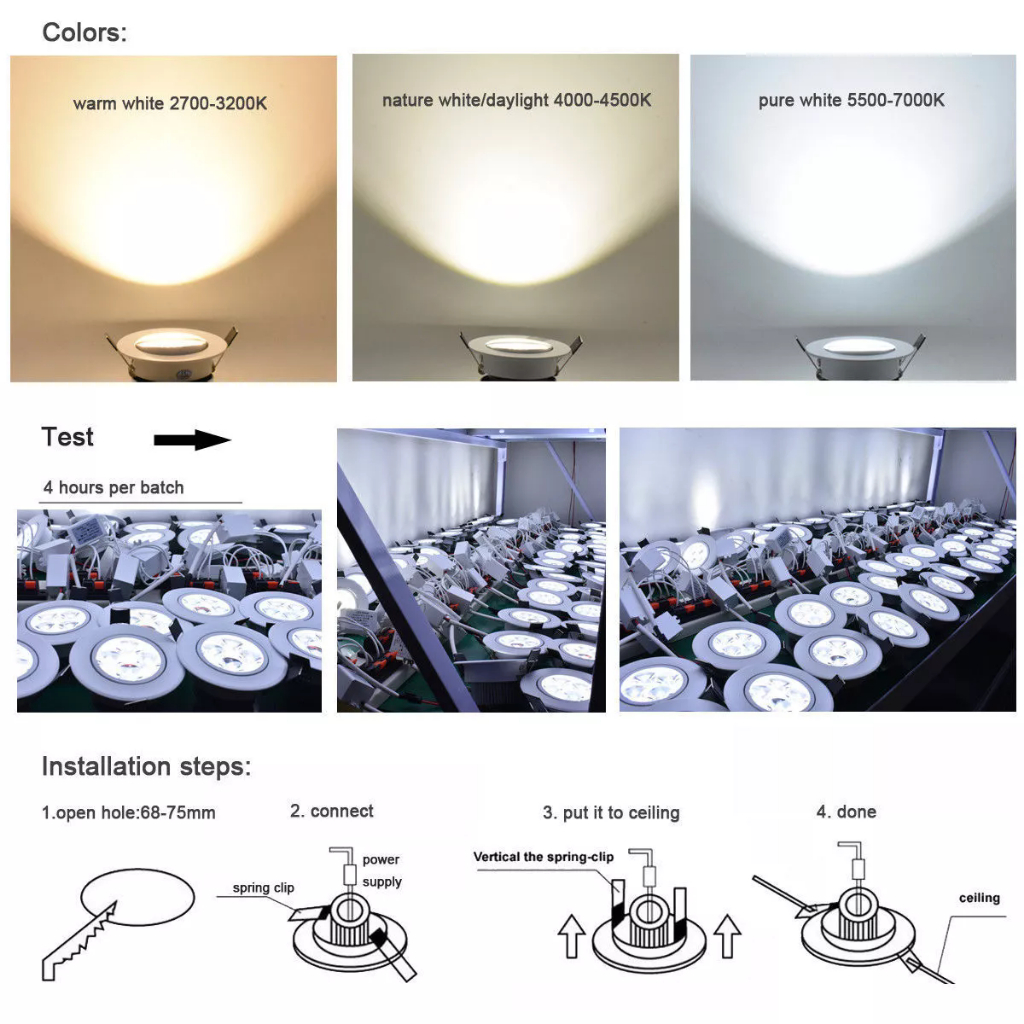 Colors:

warm white 2700-3200K

nature white/daylight 4000-4500K

pure white 5500-7000K

Test

4 hours per batch

Installation steps:

1.open hole:68-75mm

2. connect

spring clip

power supply

3. put it to ceiling

Vertical the spring-clip

4. done

ceiling