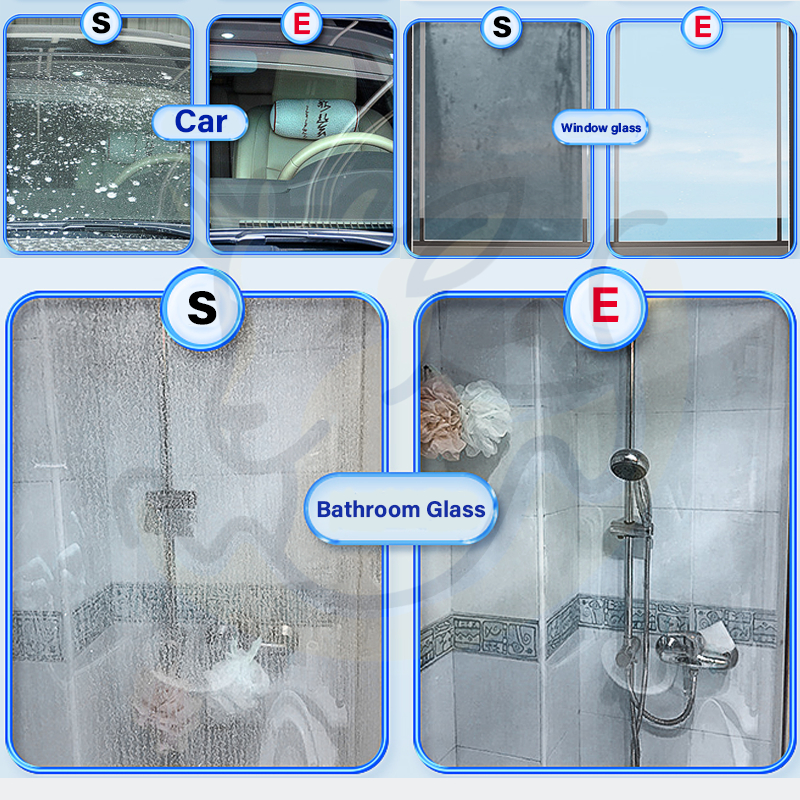 S
E
Car
S
E
Window glass
S
E
Bathroom Glass