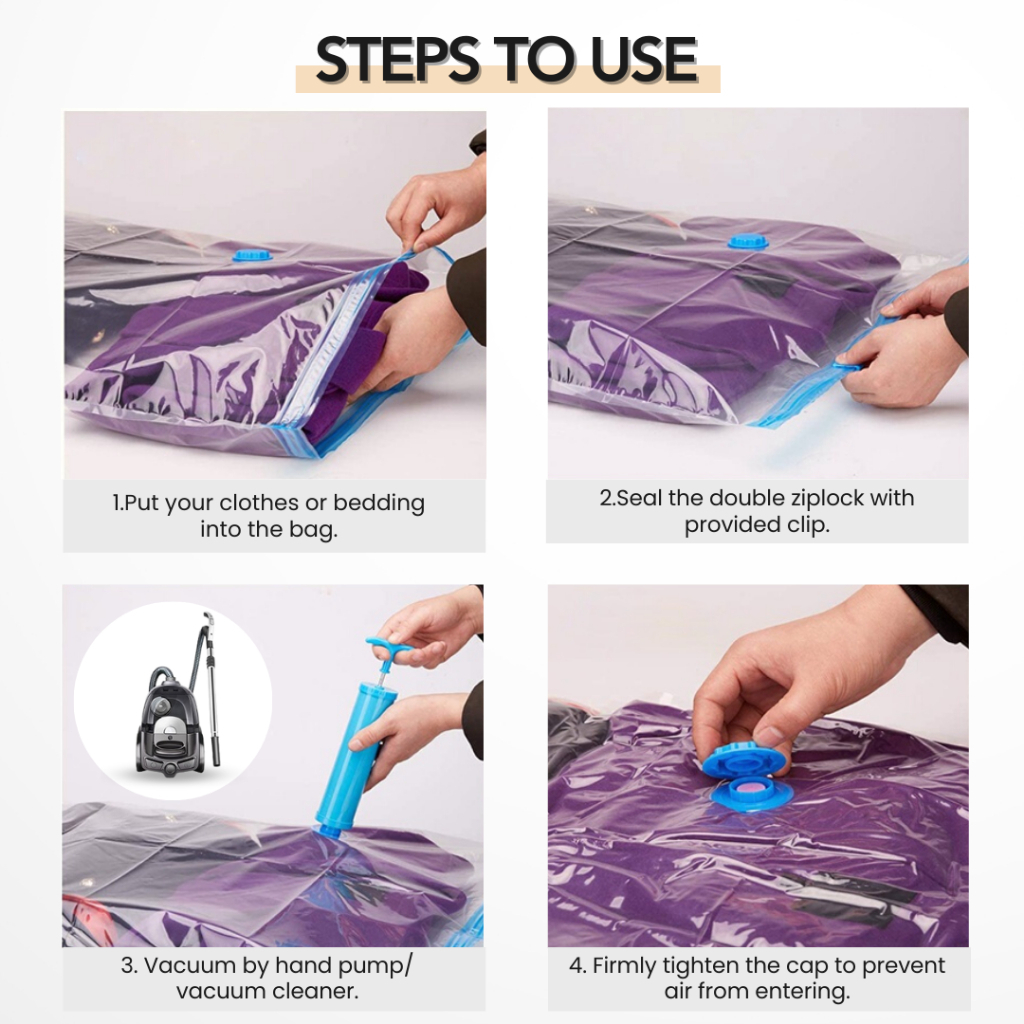 STEPS TO USE

1.Put your clothes or bedding into the bag.

2.Seal the double ziplock with provided clip.

3. Vacuum by hand pump/ vacuum cleaner.

4. Firmly tighten the cap to prevent air from entering.