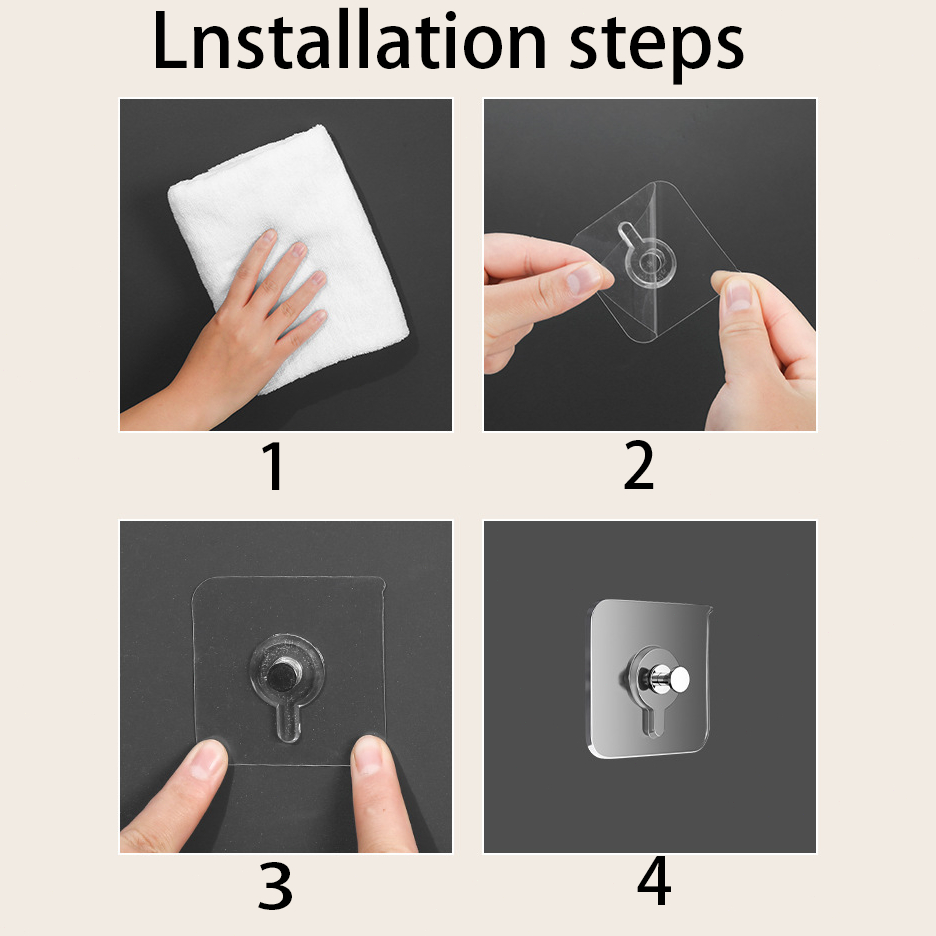 Lnstallation steps

1

2

3

4