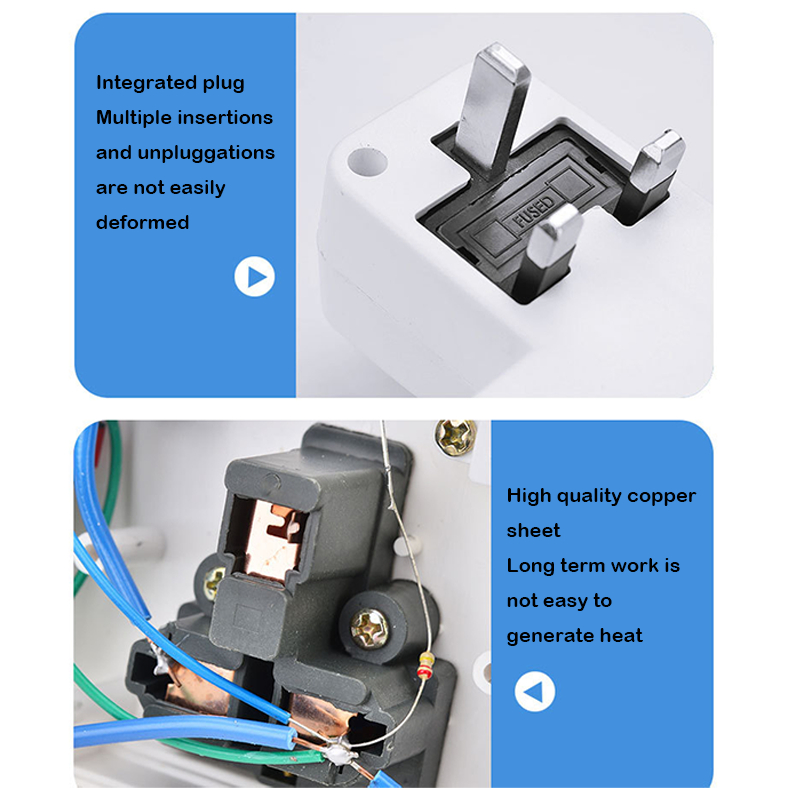 Integrated plug
Multiple insertions and unpluggations are not easily deformed

FUSED

High quality copper sheet
Long term work is not easy to generate heat