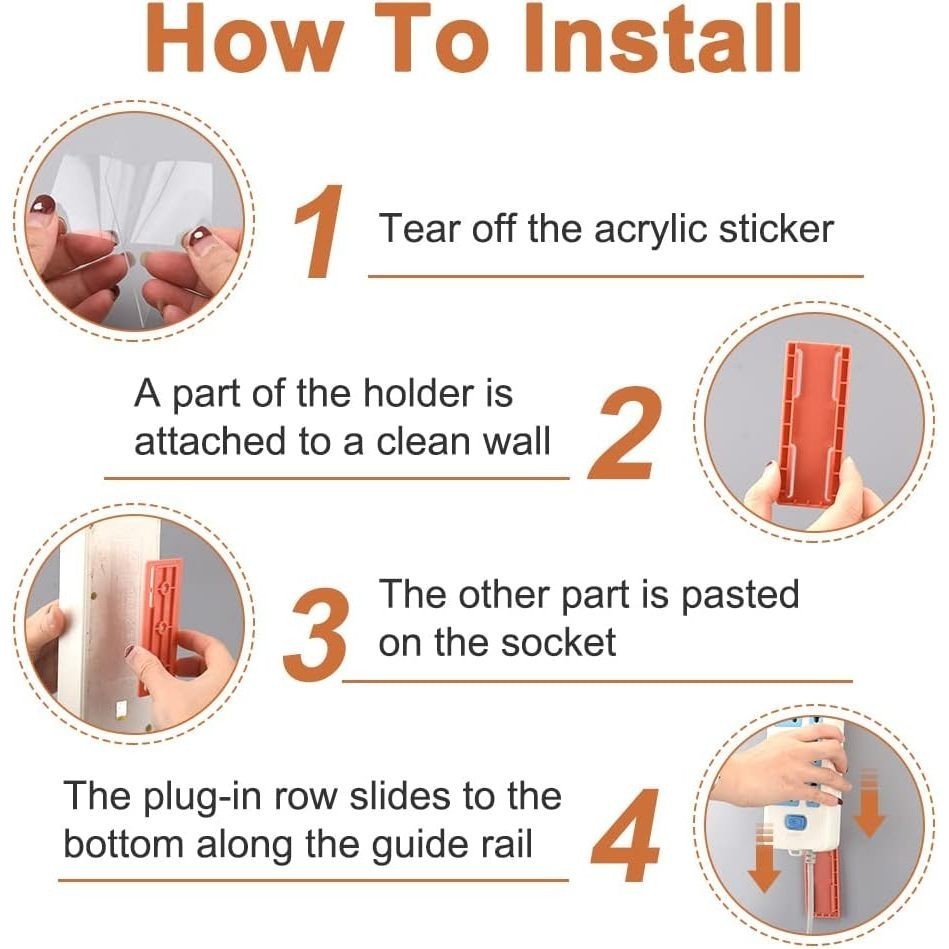 How To Install

1 Tear off the acrylic sticker

A part of the holder is attached to a clean wall 2

3 The other part is pasted on the socket

The plug-in row slides to the bottom along the guide rail 4