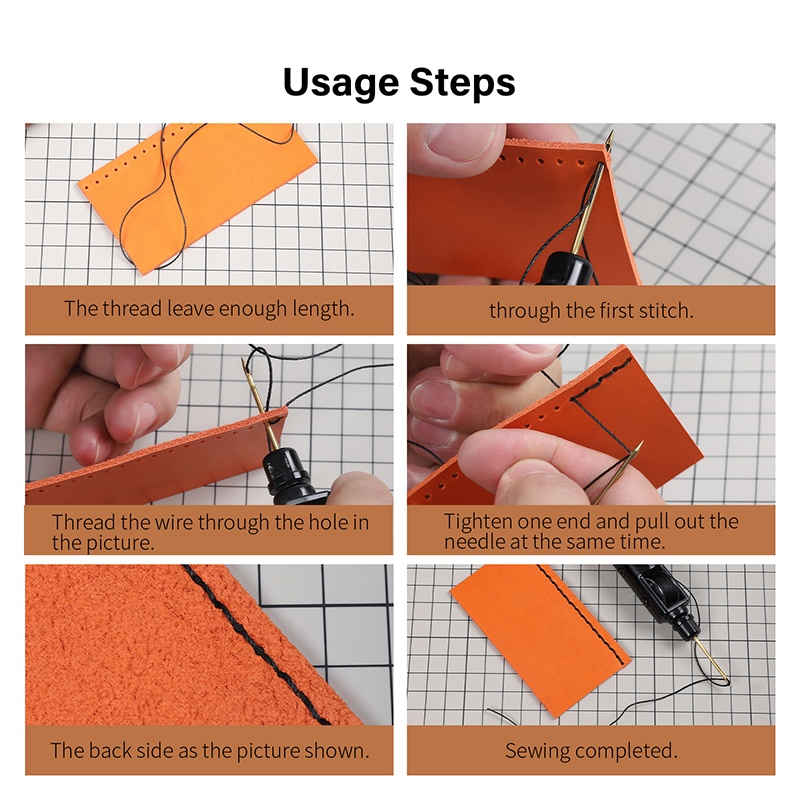 Usage Steps

The thread leave enough length.

through the first stitch.

Thread the wire through the hole in the picture.

Tighten one end and pull out the needle at the same time.

The back side as the picture shown.

Sewing completed.