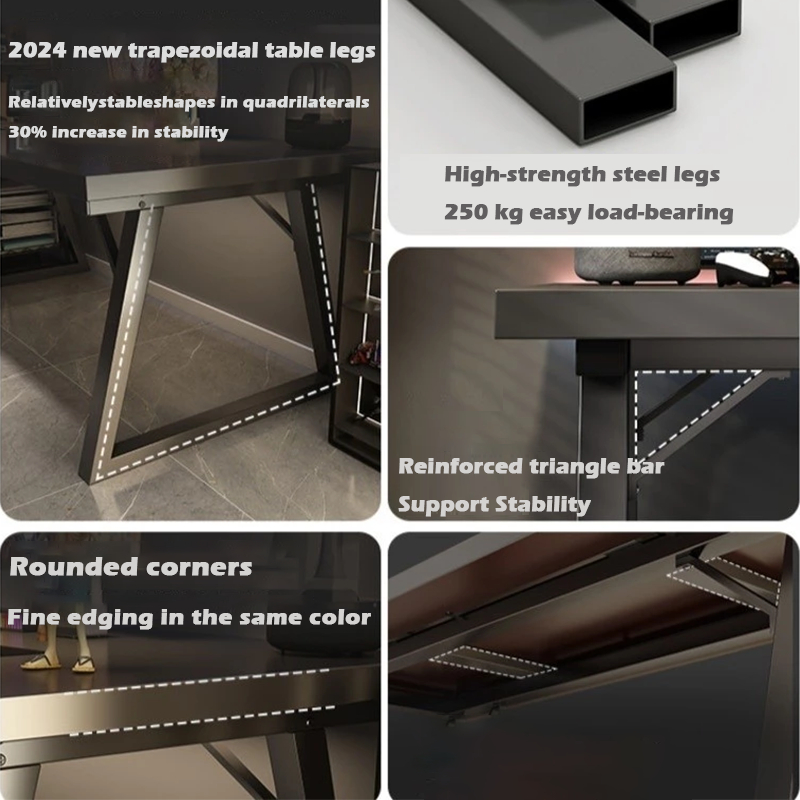 2024 new trapezoidal table legs

Relativelystableshapes in quadrilaterals

30% increase in stability

High-strength steel legs

250 kg easy load-bearing

Reinforced triangle bar

Support Stability

Rounded corners

Fine edging in the same color