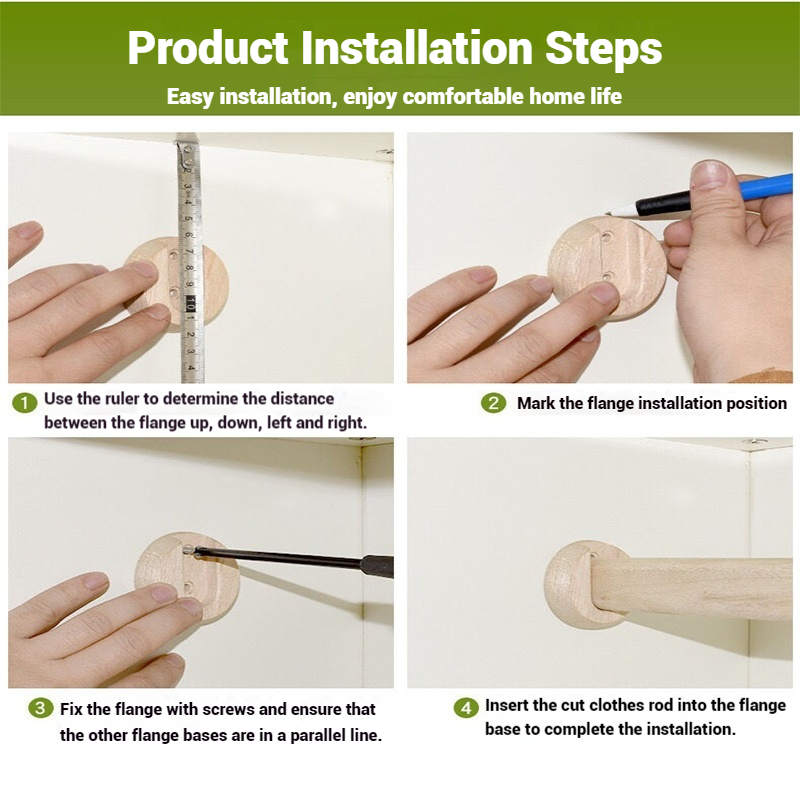 Product Installation Steps

Easy installation, enjoy comfortable home life

3 4 5 6 7 8 9 10 1 2 3 4

1 Use the ruler to determine the distance between the flange up, down, left and right.

2 Mark the flange installation position

3 Fix the flange with screws and ensure that the other flange bases are in a parallel line.

4 Insert the cut clothes rod into the flange base to complete the installation.