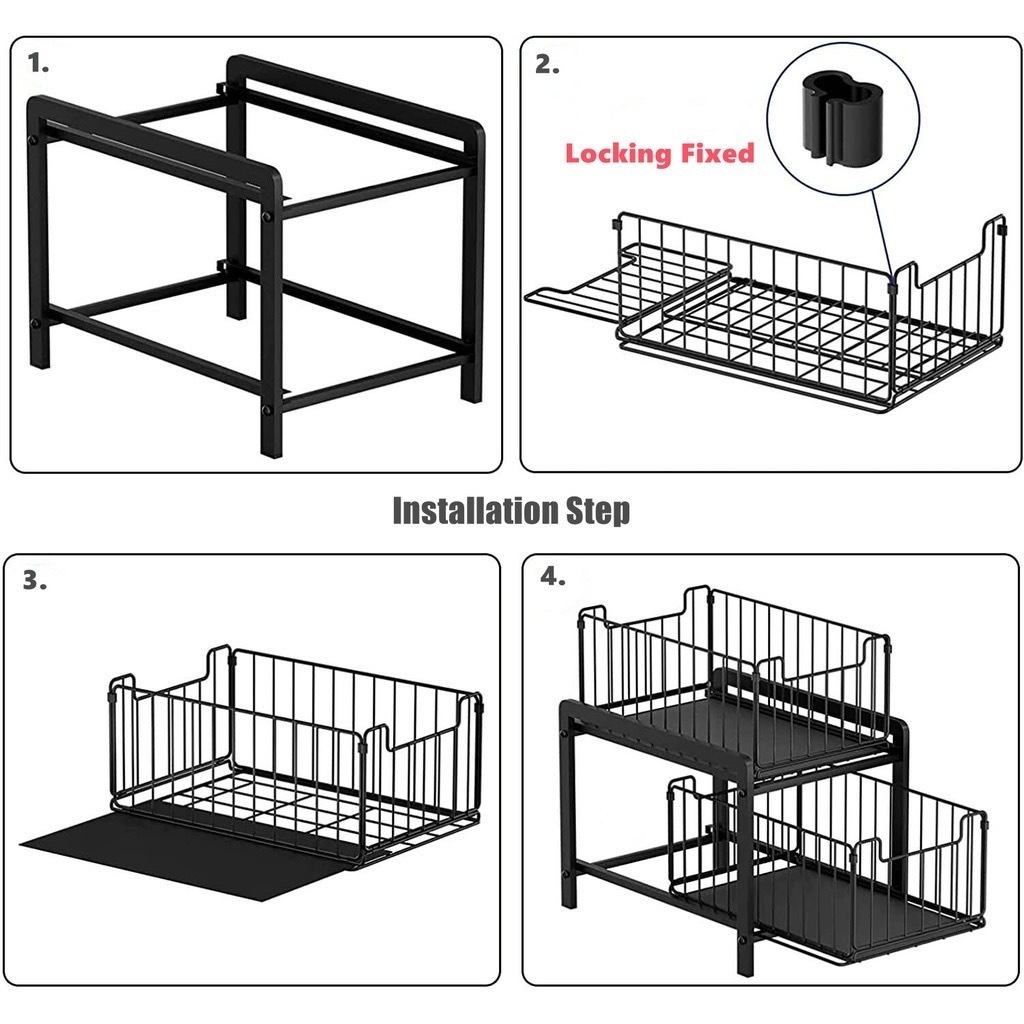 1.

2.

Locking Fixed

Installation Step

3.

4.