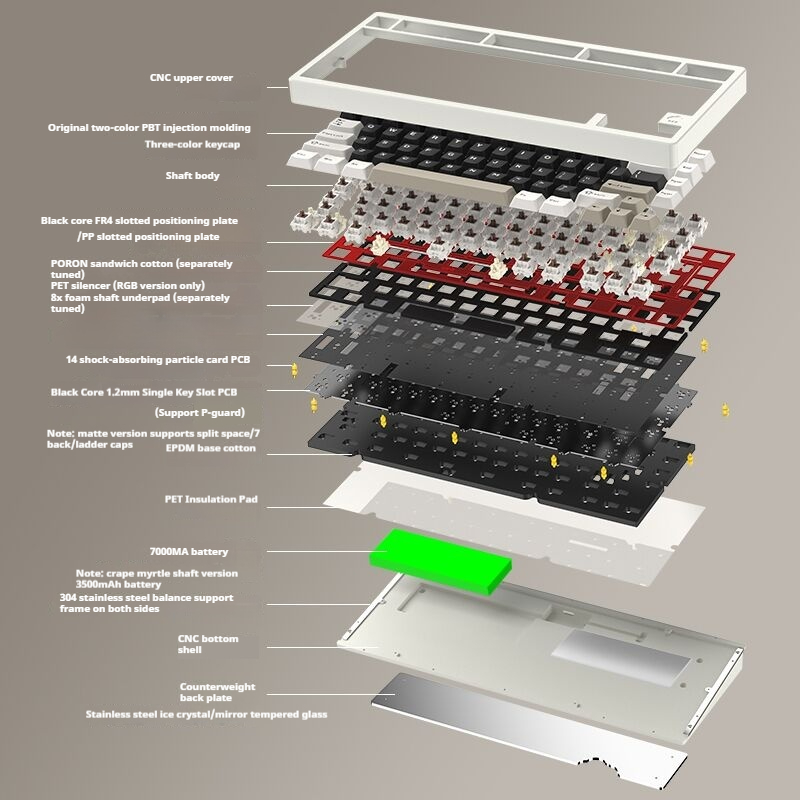 CNC upper cover

Original two-color PBT injection molding
Three-color keycap

Shaft body

Black core FR4 slotted positioning plate
/PP slotted positioning plate

PORON sandwich cotton (separately tuned)
PET silencer (RGB version only)
8x foam shaft underpad (separately tuned)

14 shock-absorbing particle card PCB

Black Core 1.2mm Single Key Slot PCB

(Support P-guard)

Note: matte version supports split space/7 back/ladder caps
EPDM base cotton

PET Insulation Pad

7000MA battery

Note: crape myrtle shaft version
3500mAh battery
304 stainless steel balance support frame on both sides

CNC bottom shell

Counterweight back plate
Stainless steel ice crystal/mirror tempered glass